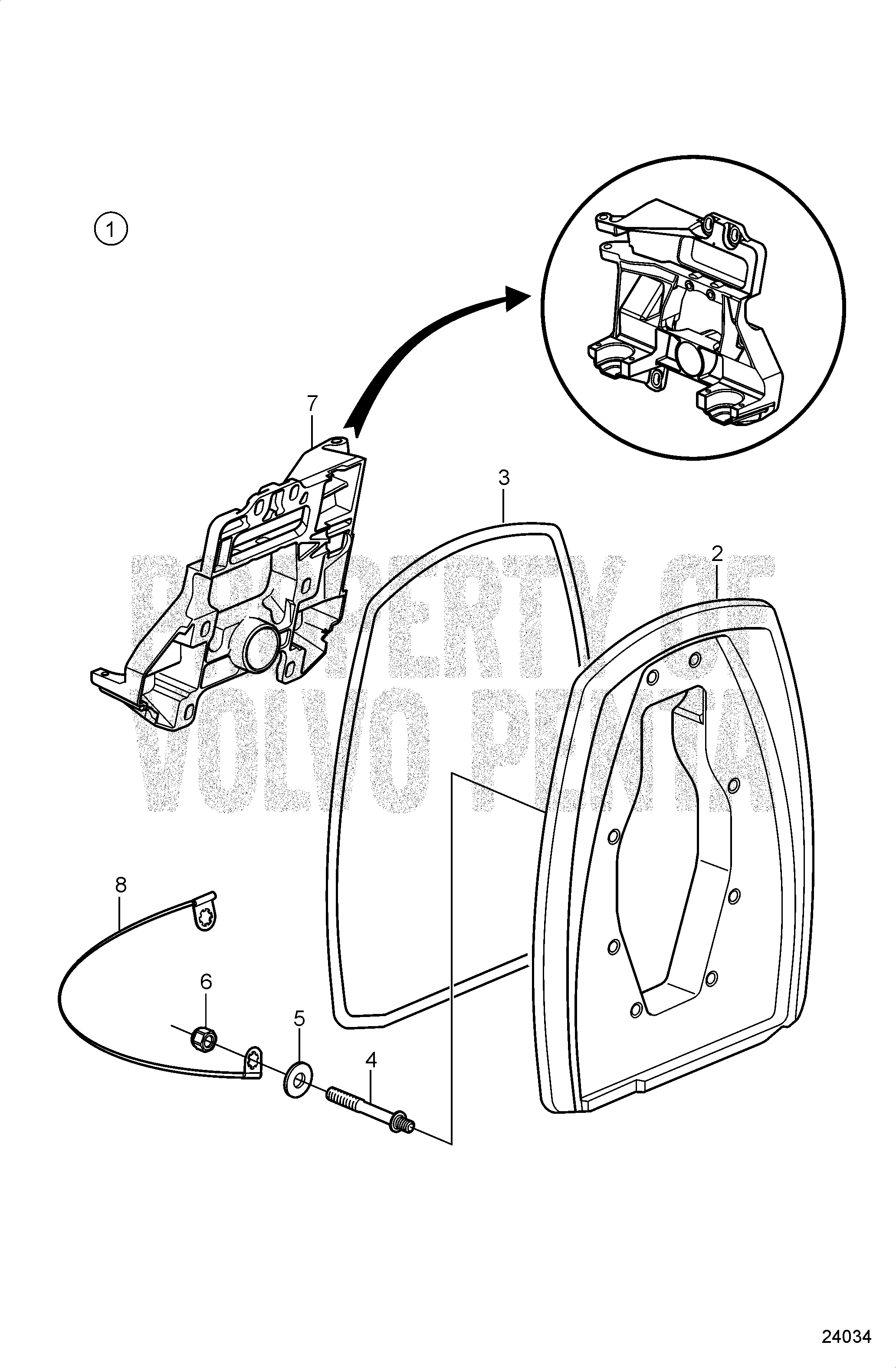 1

7

3

2

PROPERTY OF VOLVO PENTA

8

6

5

4

24034