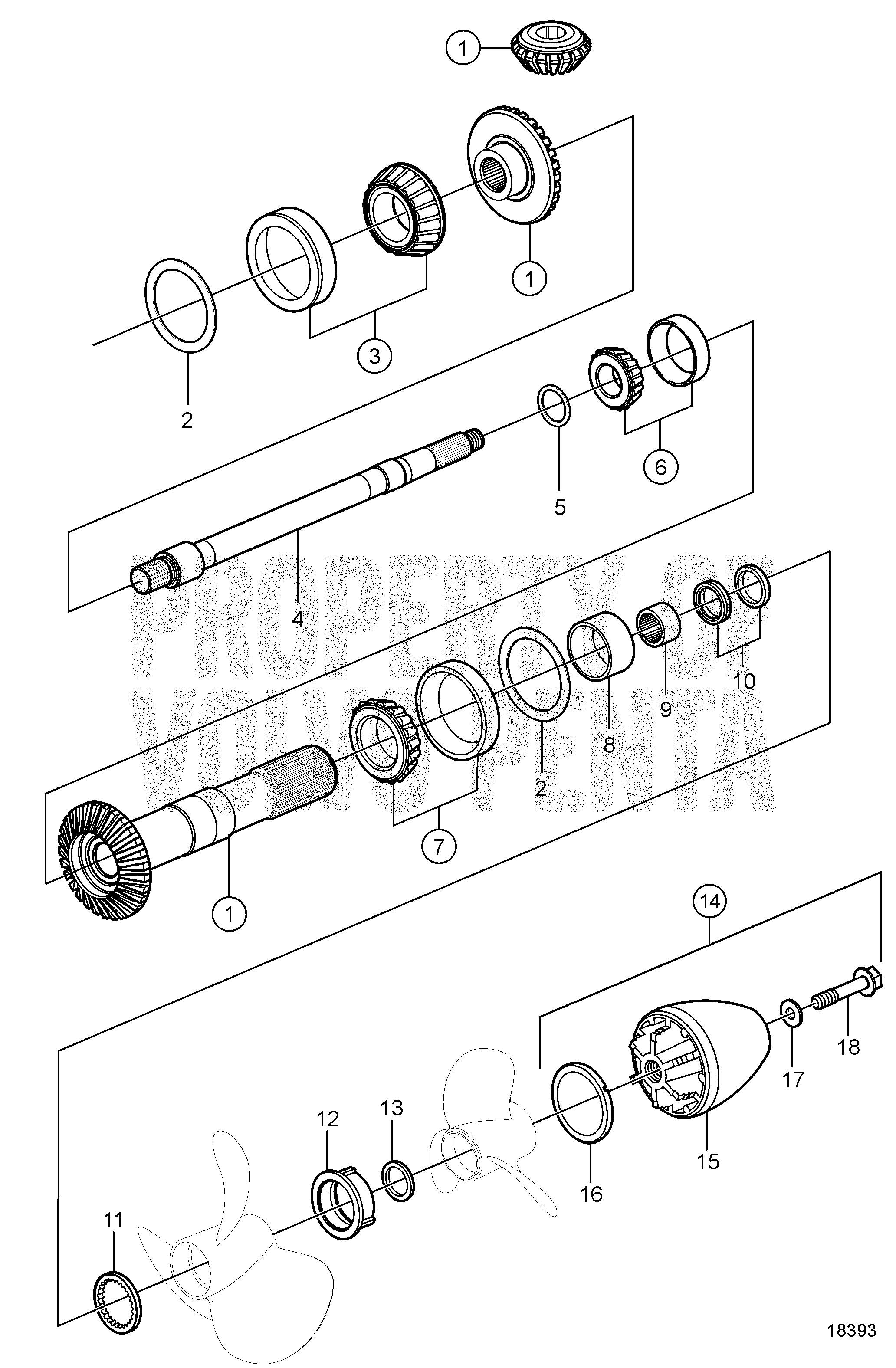 1
1
3
2
6
5
4
PROPERTY OF VOLVO PENTA
10
9
8
2
7
1
14
18
17
15
16
13
12
11
18393