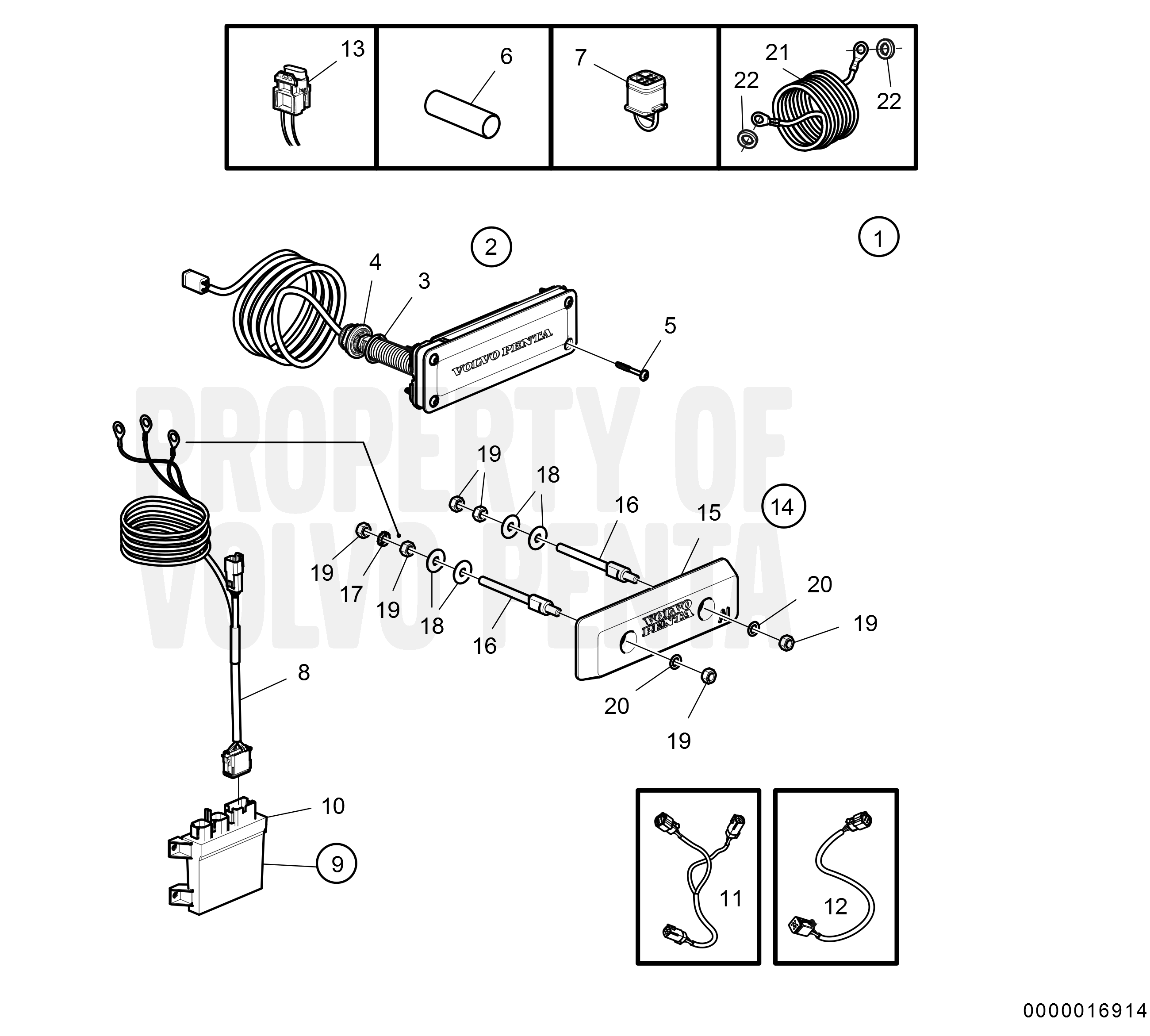 13
6
7
21
22
22

2
1
4
3
5
VOLVO PENTA

PROPERTY OF VOLVO PENTA

19
18
16
15
14
19
17
19
18
16
VOLVO PENTA
20
19
20
19
8
10
9
11
12

0000016914