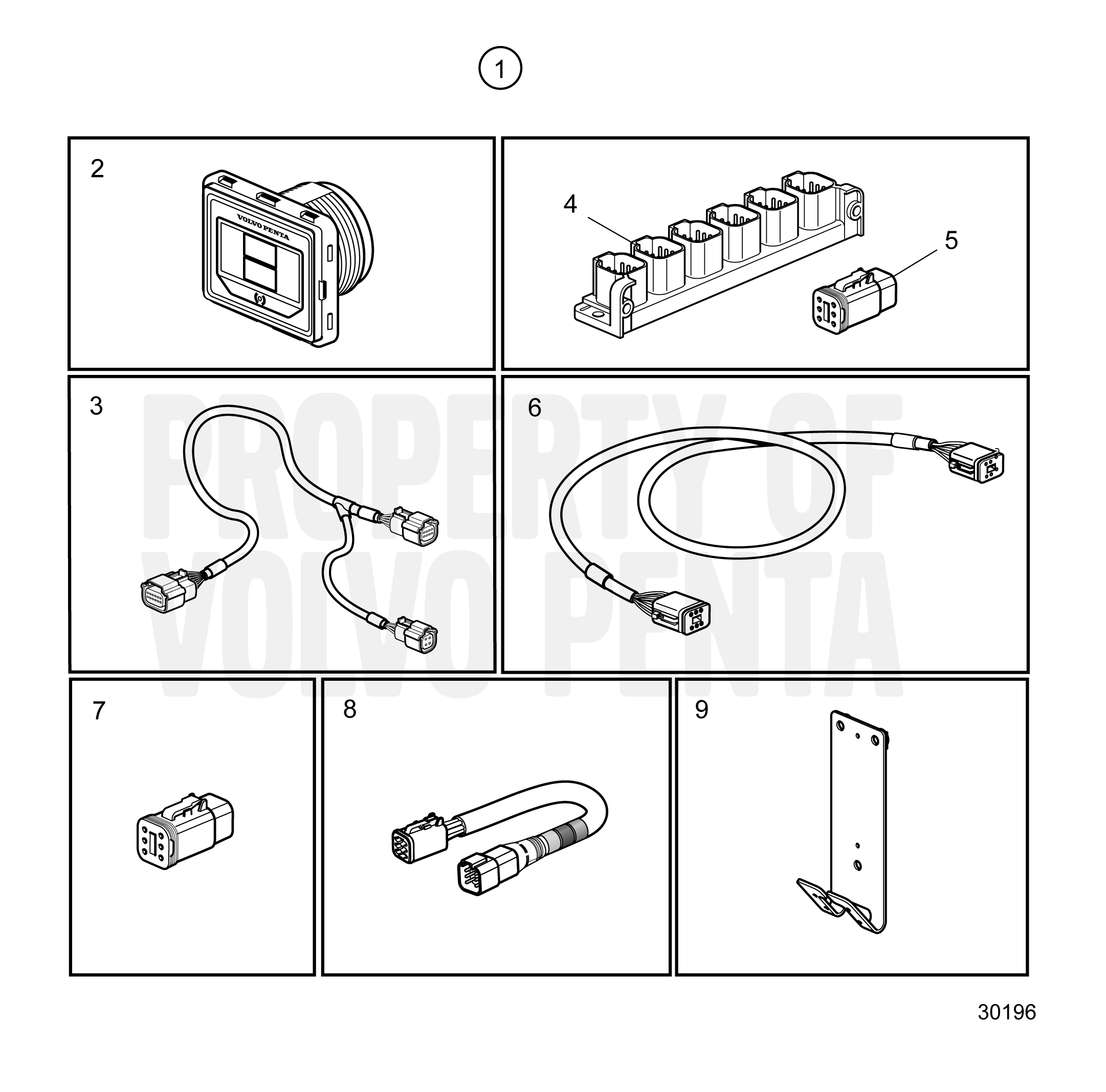 1

2

VOLVO PENTA

4

5

3

6

PROPERTY OF VOLVO PENTA

7

8

9

30196