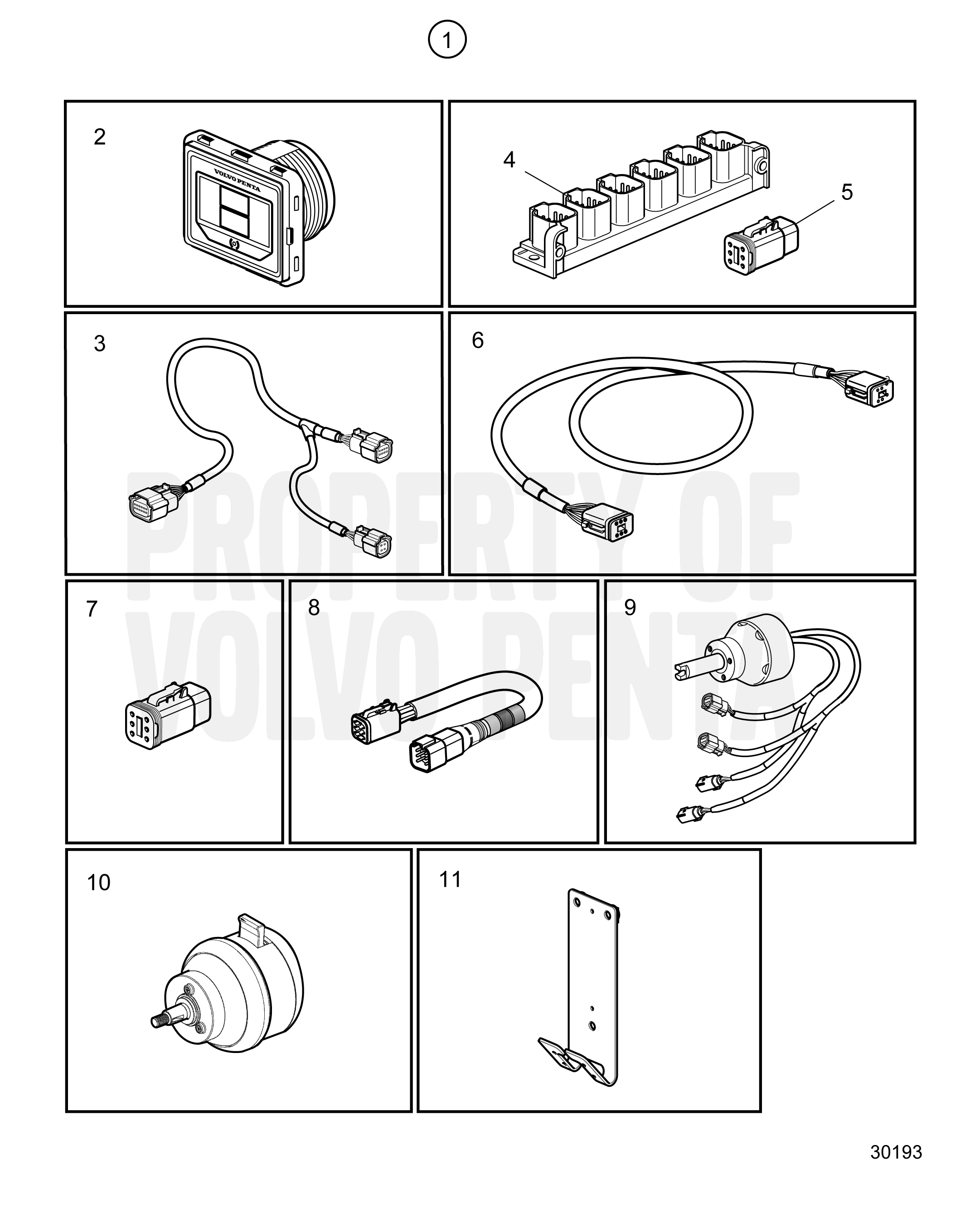 1

2

VOLVO PENTA

4

5

3

6

PROPERTY OF VOLVO PENTA

7

8

9

10

11

30193