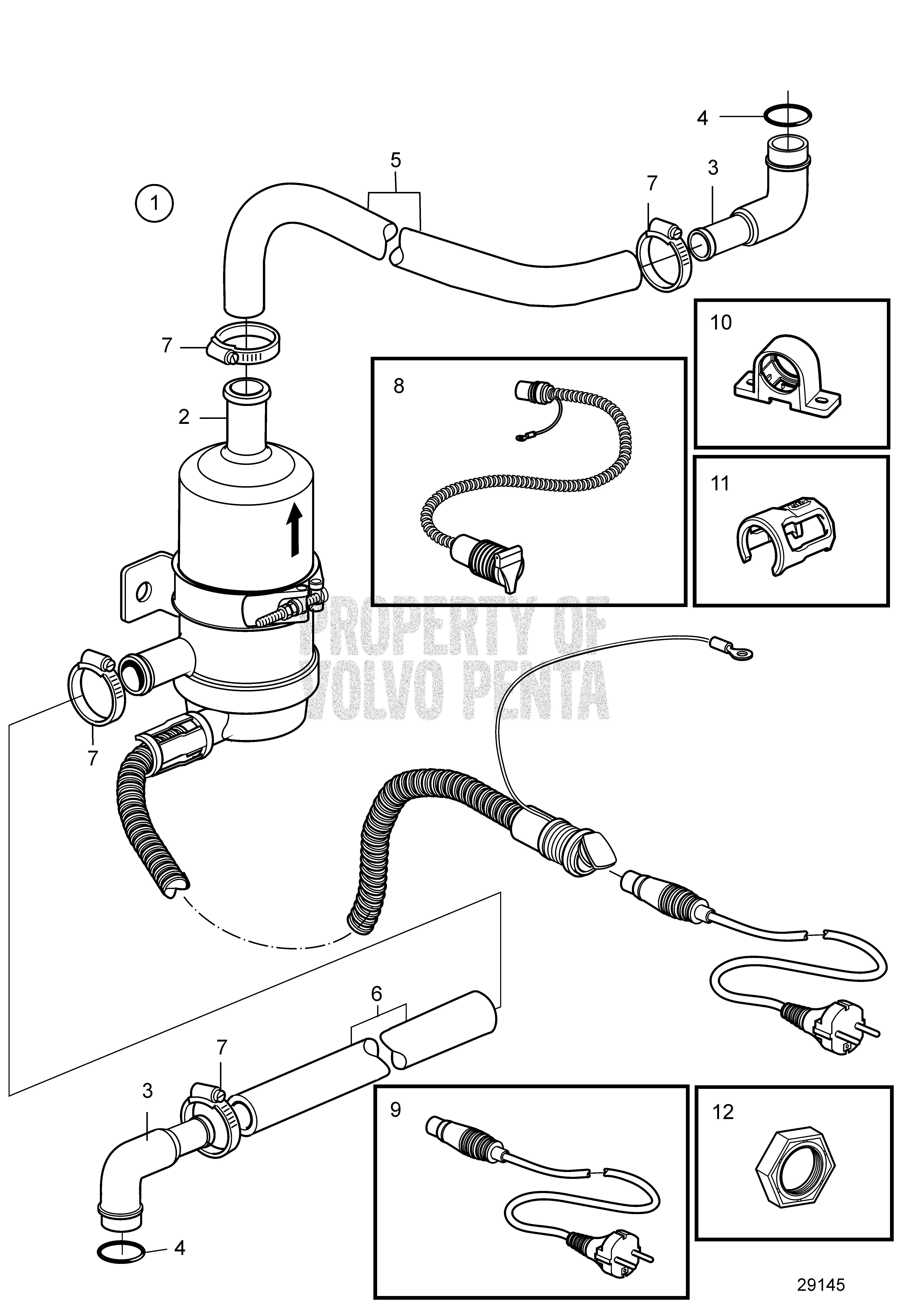 4
5
7
3
1
10
7
8
2
11
PROPERTY OF
VOLVO PENTA
7
6
7
3
9
12
4
29145