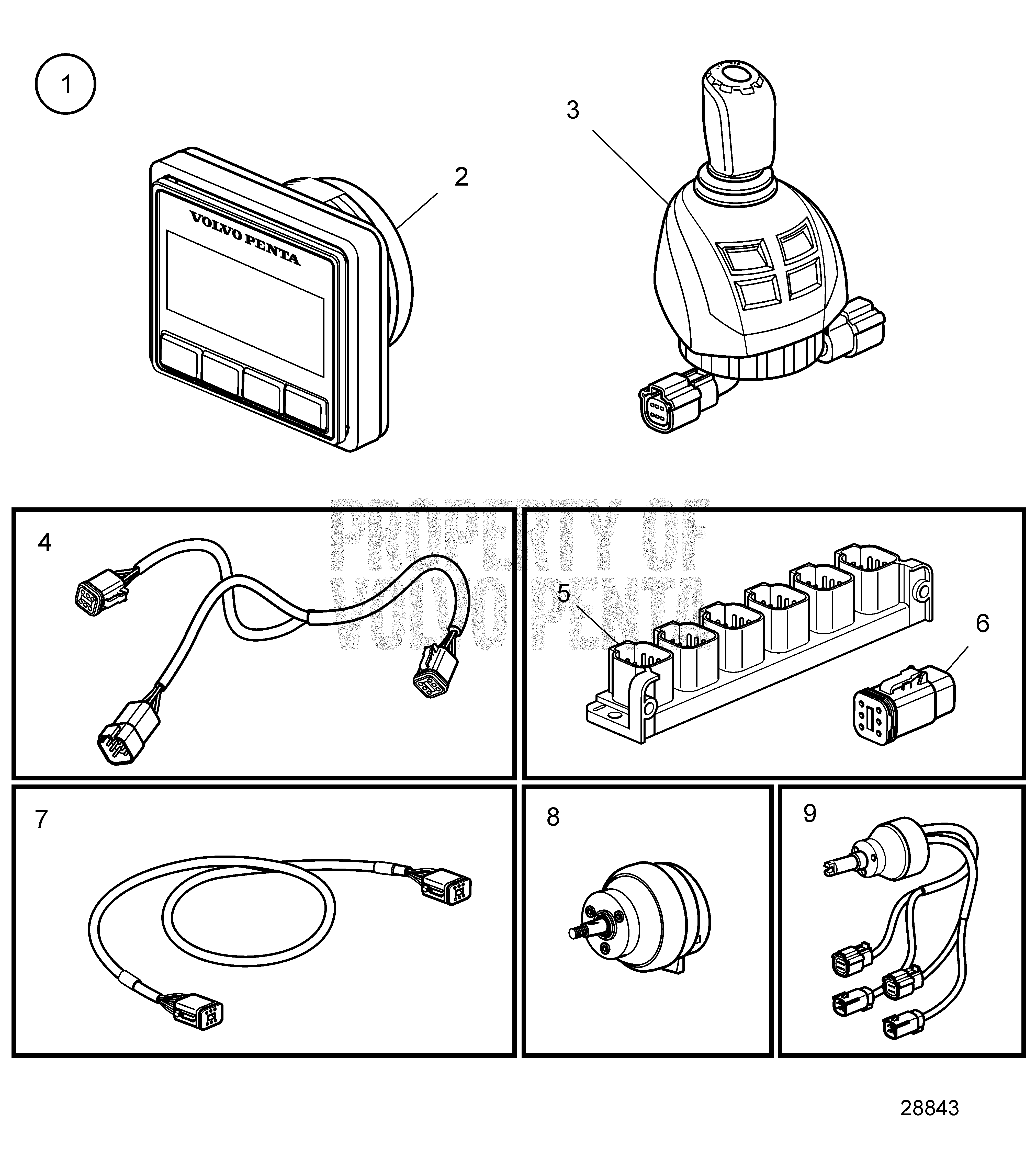 1

3

2

VOLVO PENTA

PROPERTY OF VOLVO PENTA

4

5

6

7

8

9

28843