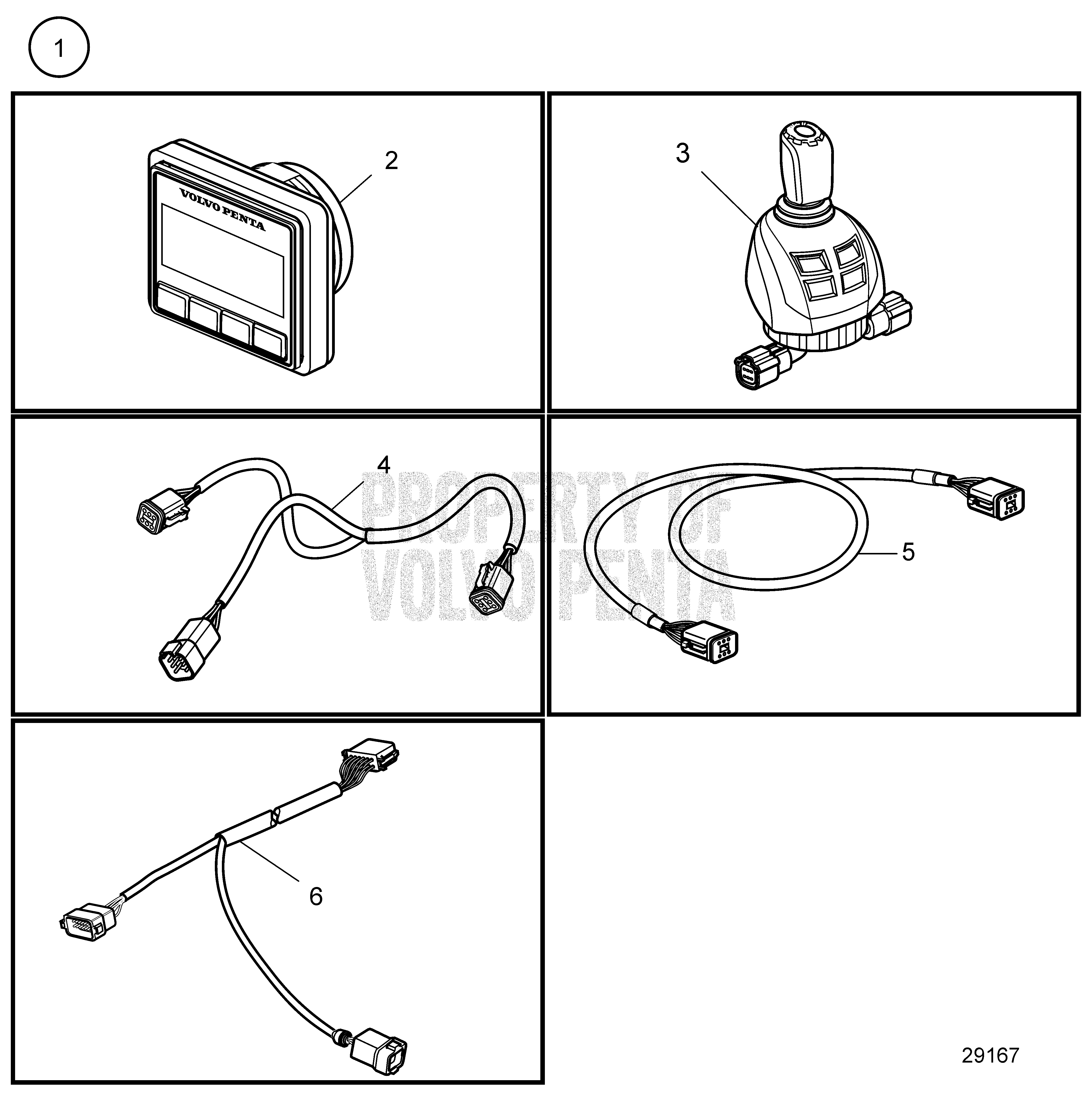 1

VOLVO PENTA

2

3

4

PROPERTY OF VOLVO PENTA

5

6

29167