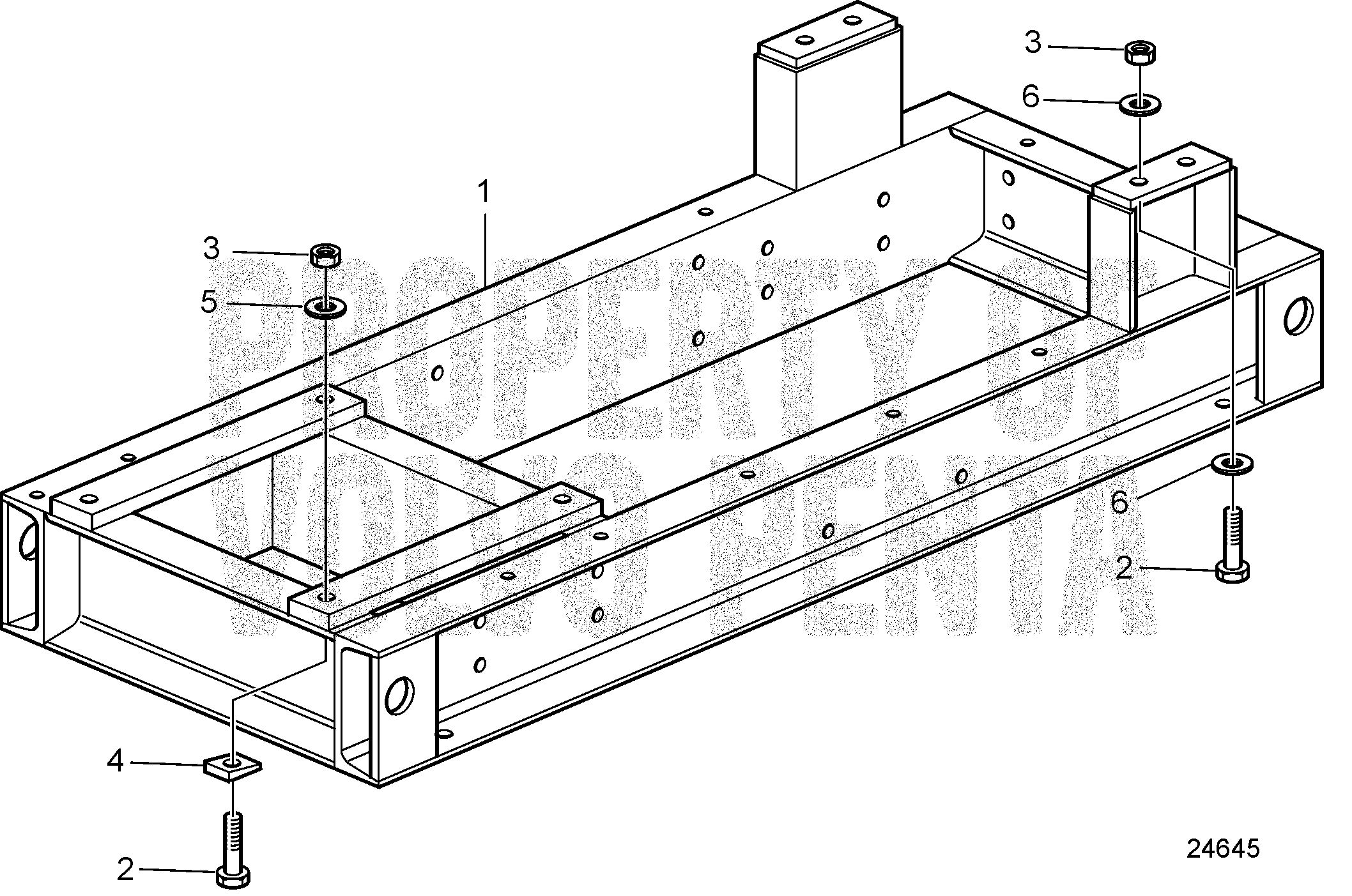 3
6
1
3
5
PROPERTY OF
VOLVO PENTA
6
2
4
2
24645