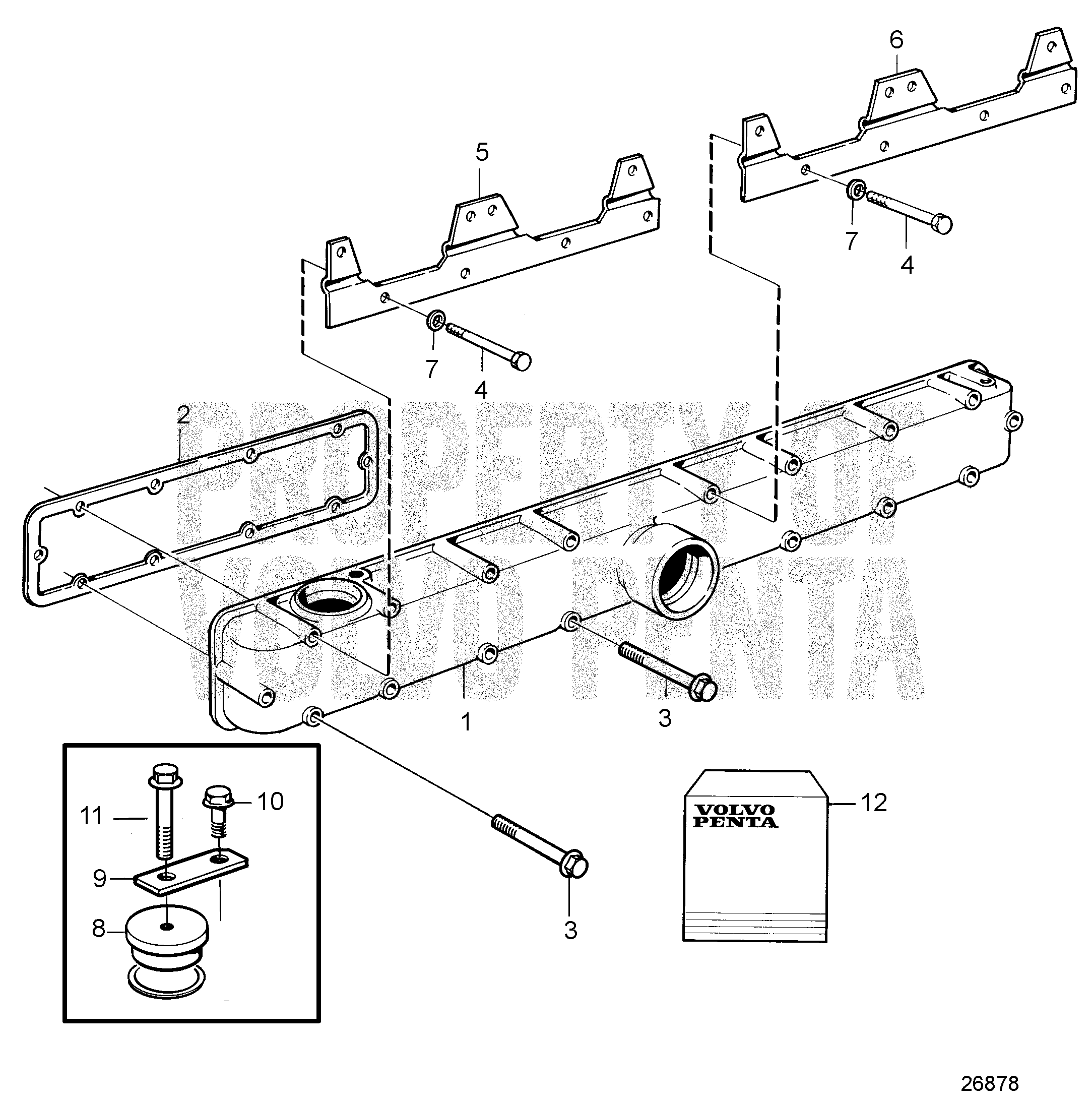 6
5
7
4
7
4
2
PROPERTY OF
VOLVO PENTA
1
3
11
10
9
8
3
VOLVO
PENTA
12
26878