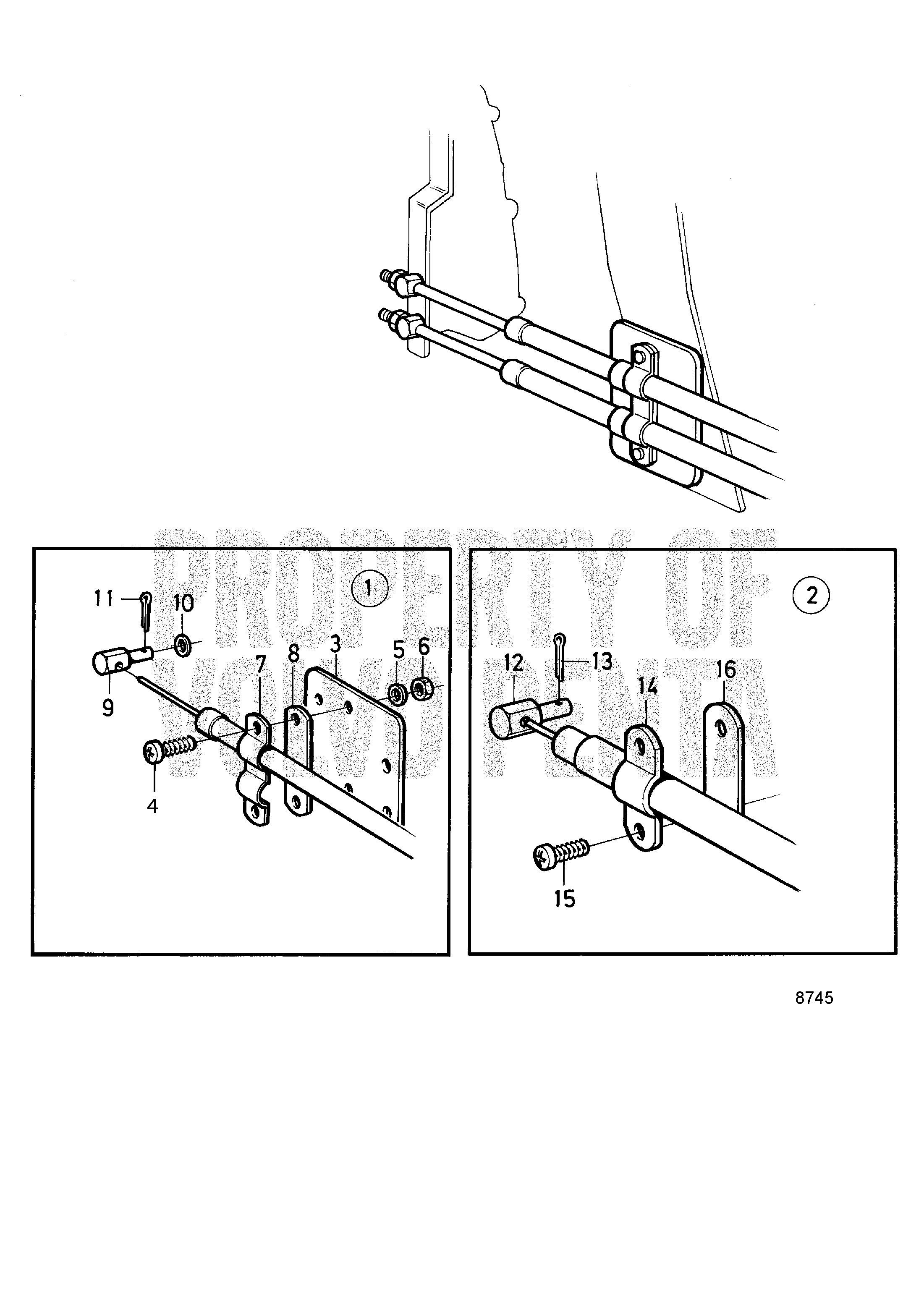 PROPERTY OF VOLVO PENTA

1

11
10
9
7
8
3
5
6
4

2

12
13
14
16
15

8745