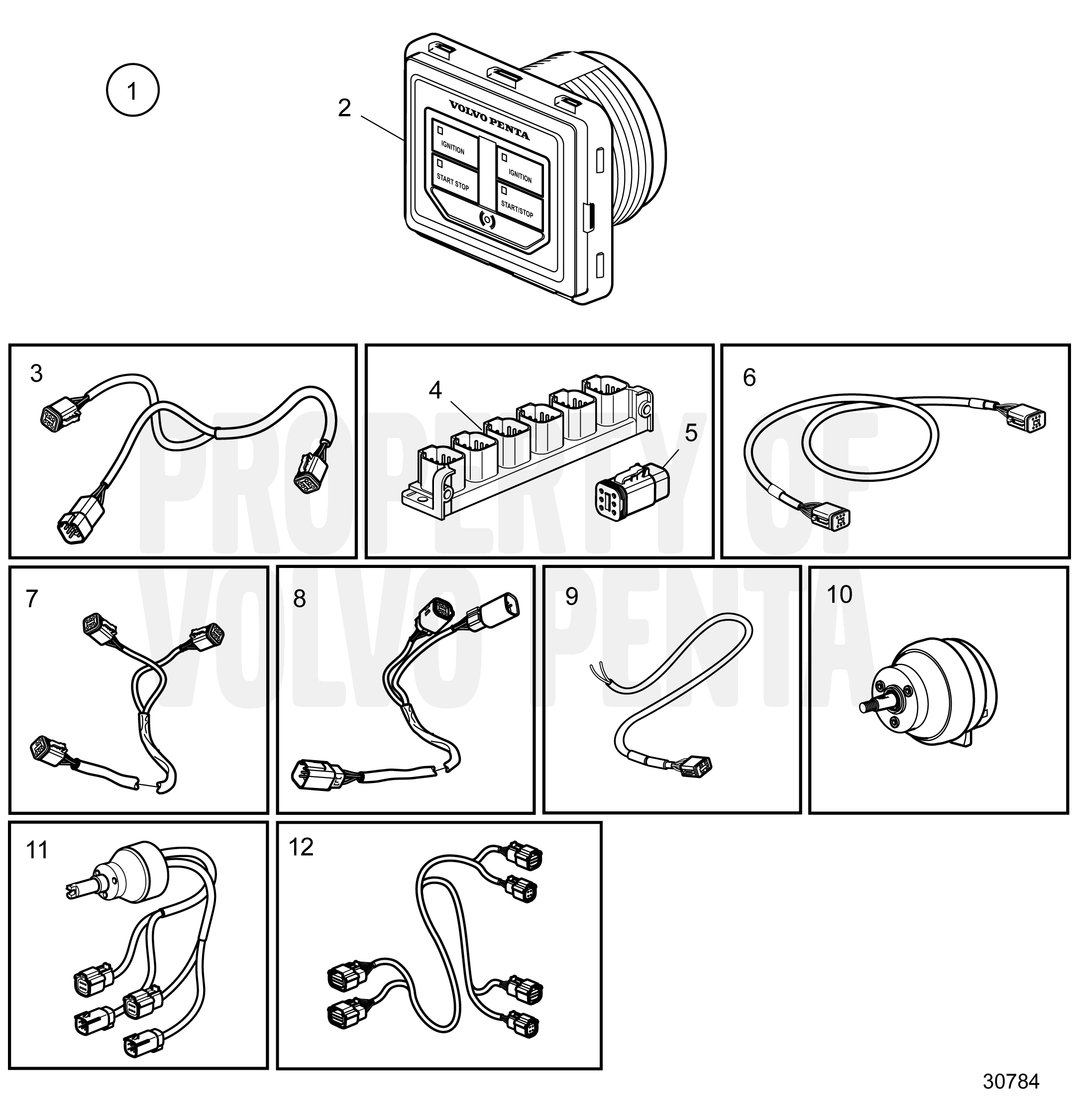 1

2

VOLVO PENTA

IGNITION

START STOP

IGNITION

START/STOP

3

4

5

6

PROPERTY OF VOLVO PENTA

7

8

9

10

11

12

30784