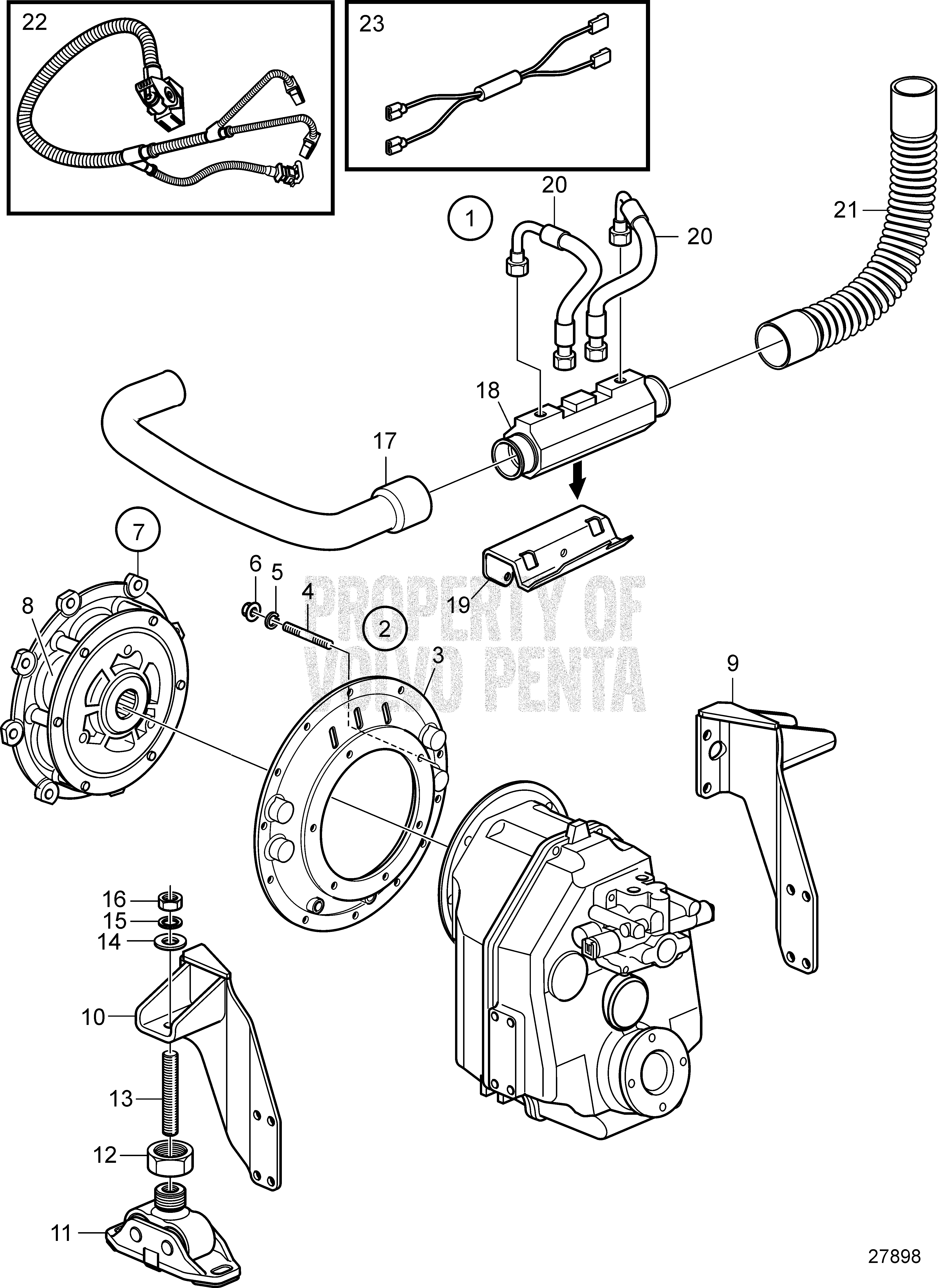 22

23

1

20

20

21

18

17

7

6

5

4

2

3

19

PROPERTY OF VOLVO PENTA

8

9

16

15

14

10

13

12

11

27898