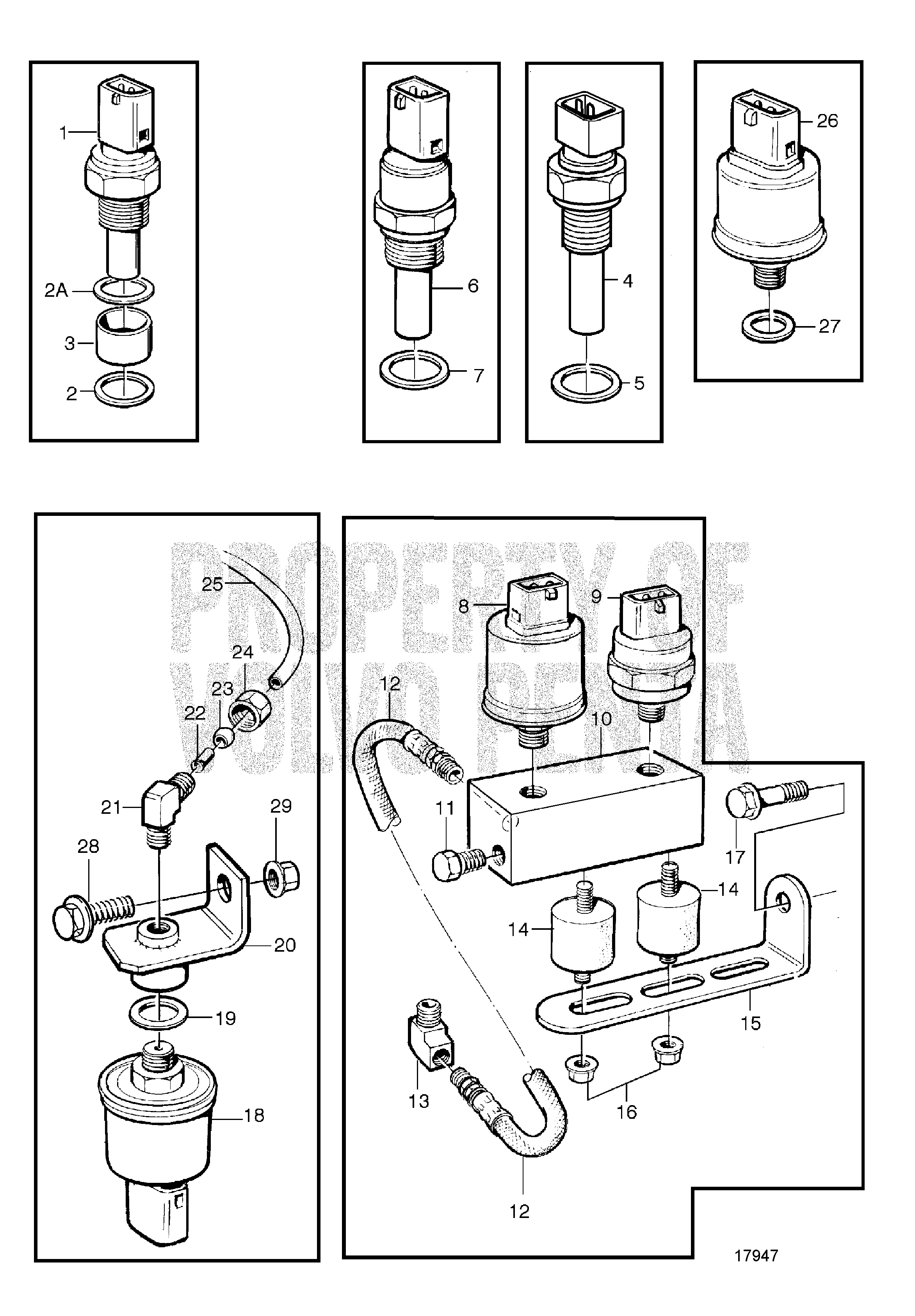 1
2A
3
2
6
7
4
5
26
27

PROPERTY OF
VOLVO PENTA

25
24
23
22
21
29
28
20
19
18

8
9
12
10
11
17
14
14
15
13
16
12

17947