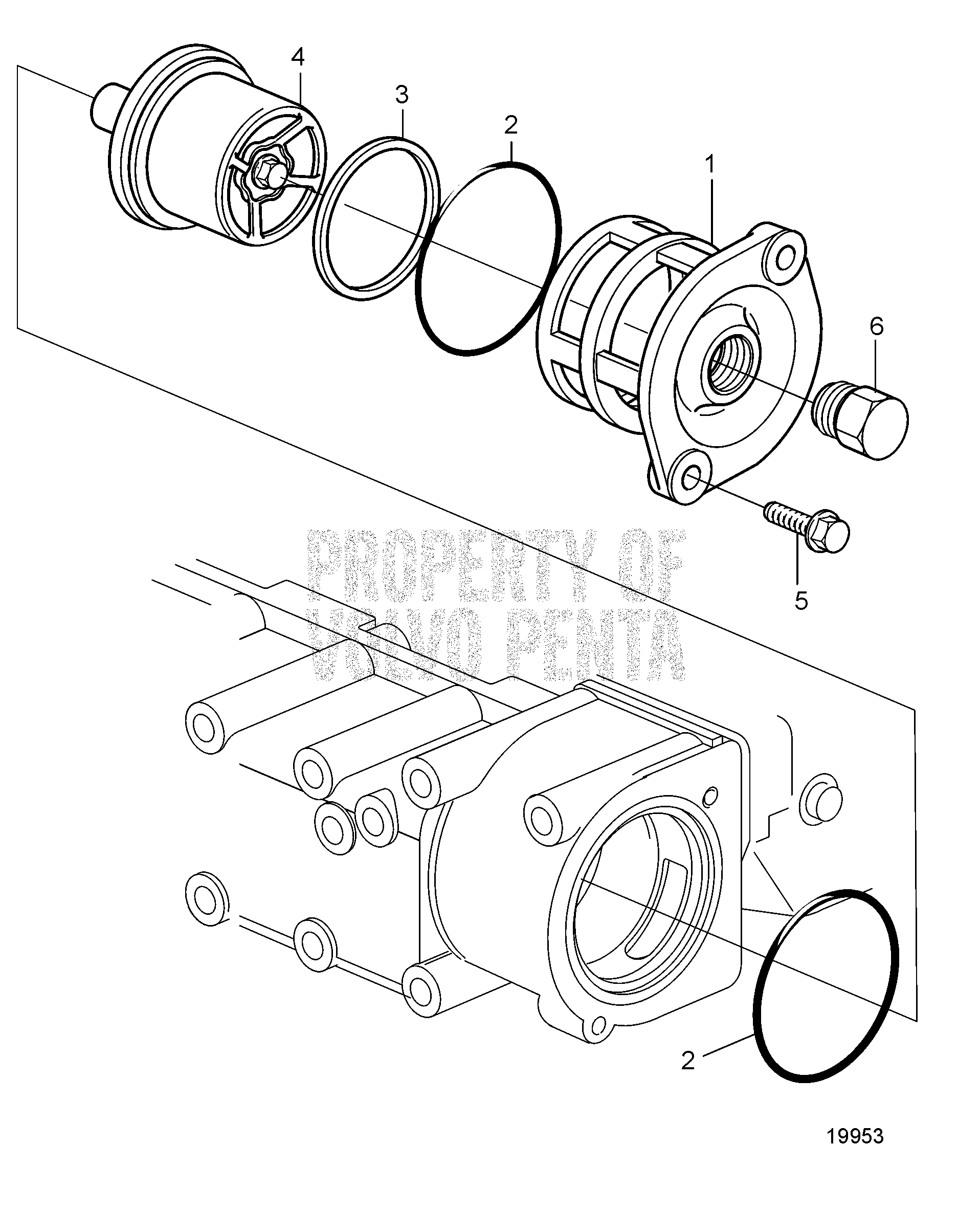 4
3
2
1
6
5
PROPERTY OF
VOLVO PENTA
2
19953