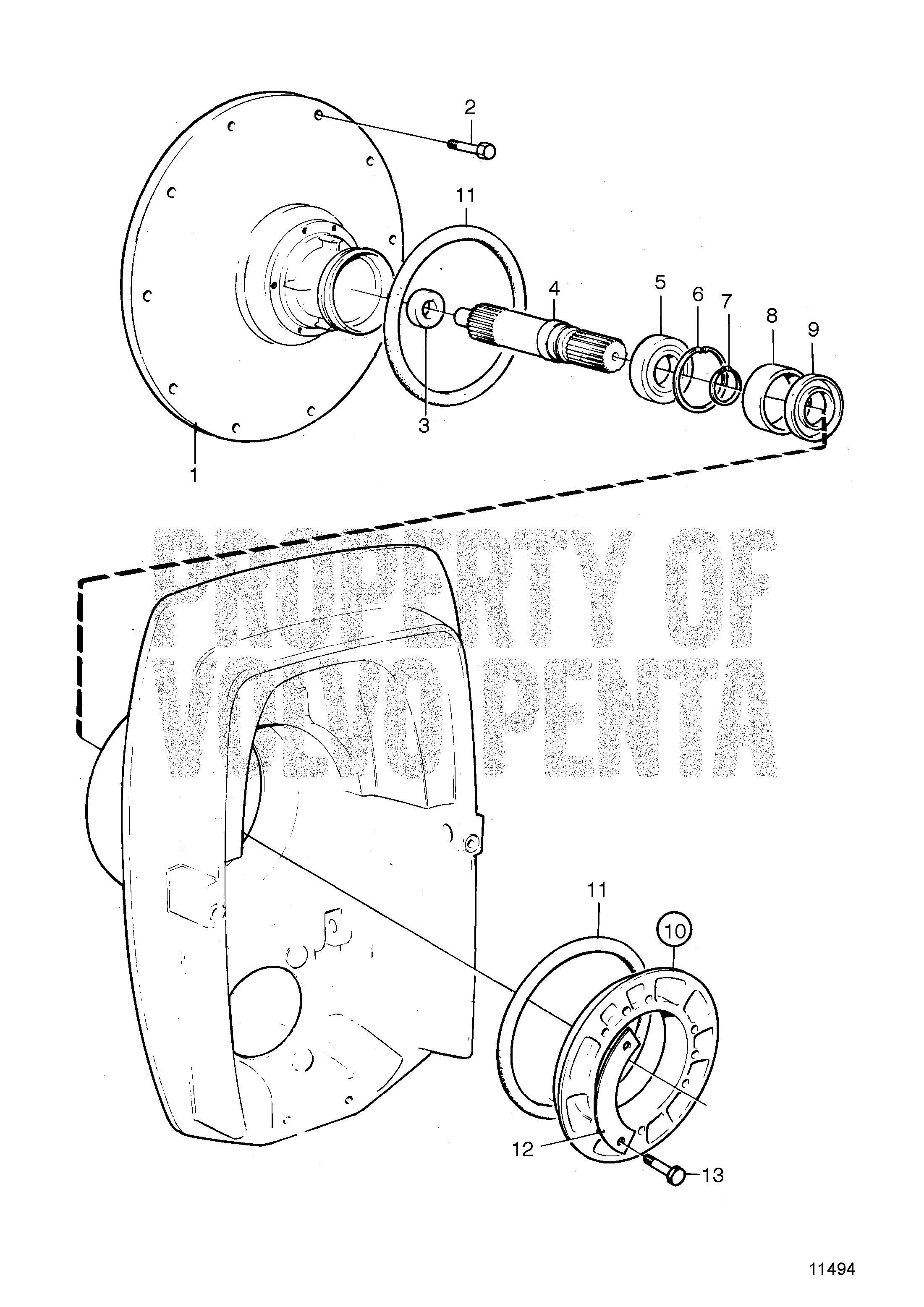 2

11

4

5

6

7

8

9

3

1

PROPERTY OF VOLVO PENTA

11

10

12

13

11494