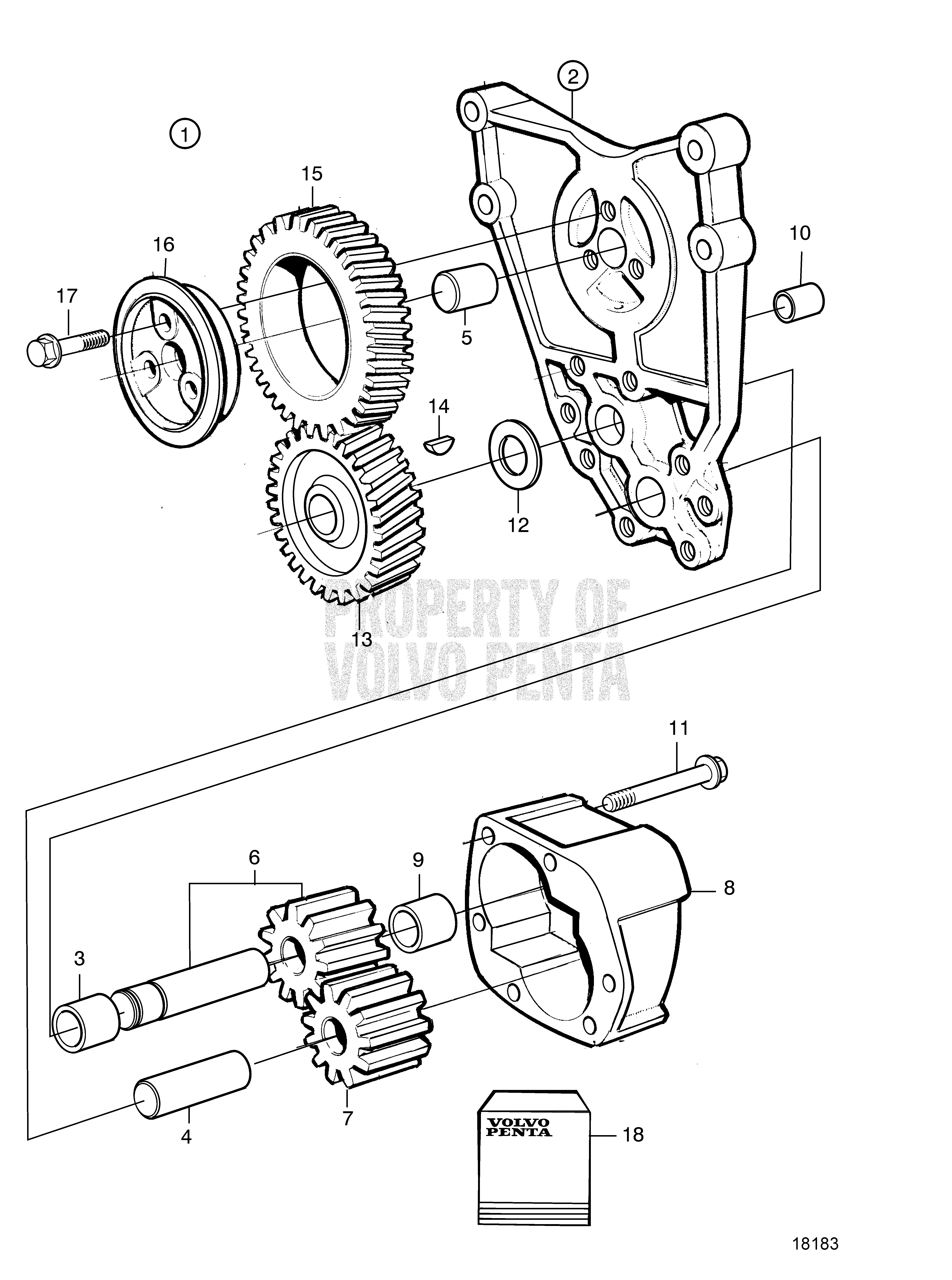 2
1
15
16
10
17
5
14
12
13
PROPERTY OF VOLVO PENTA
11
6
9
8
3
4
7
VOLVO PENTA
18
18183