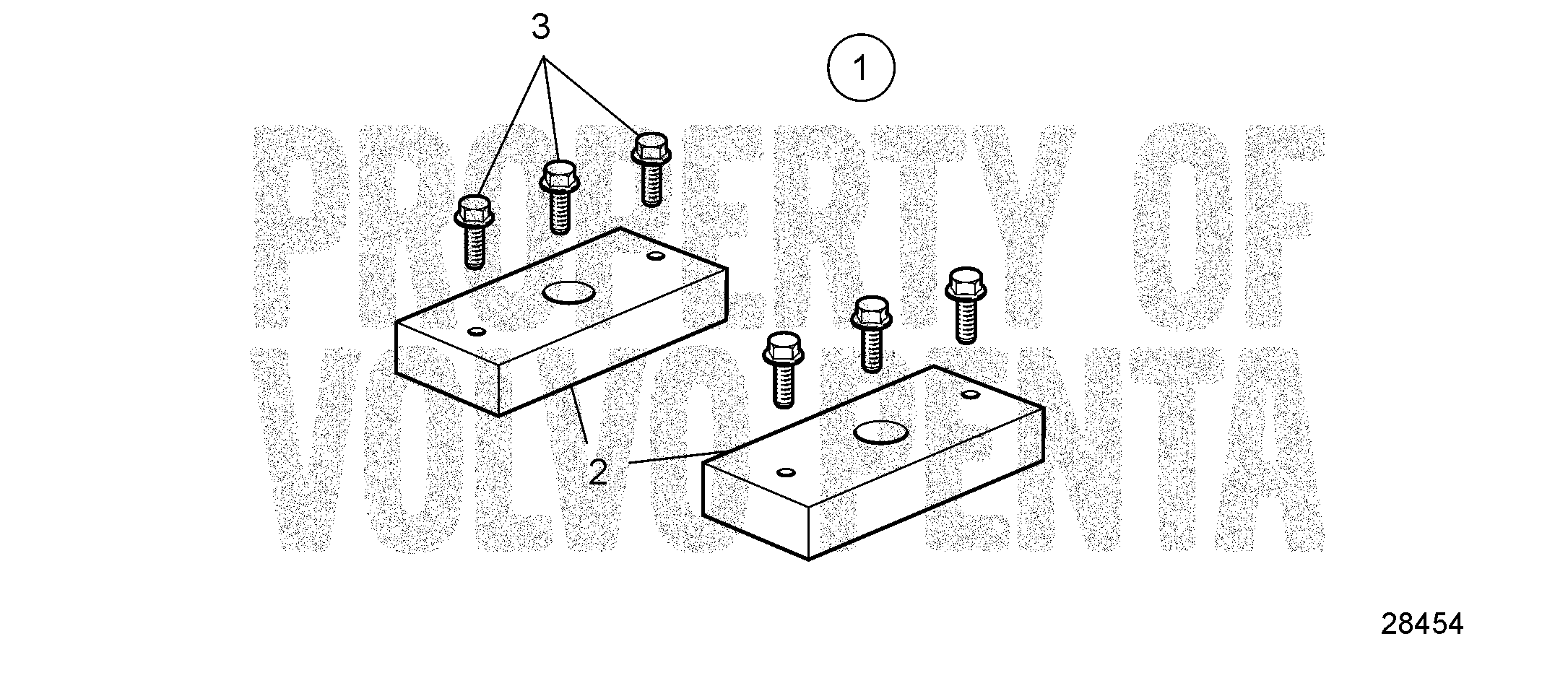 3
1
PROPERTY OF
VOLVO PENTA
2
28454