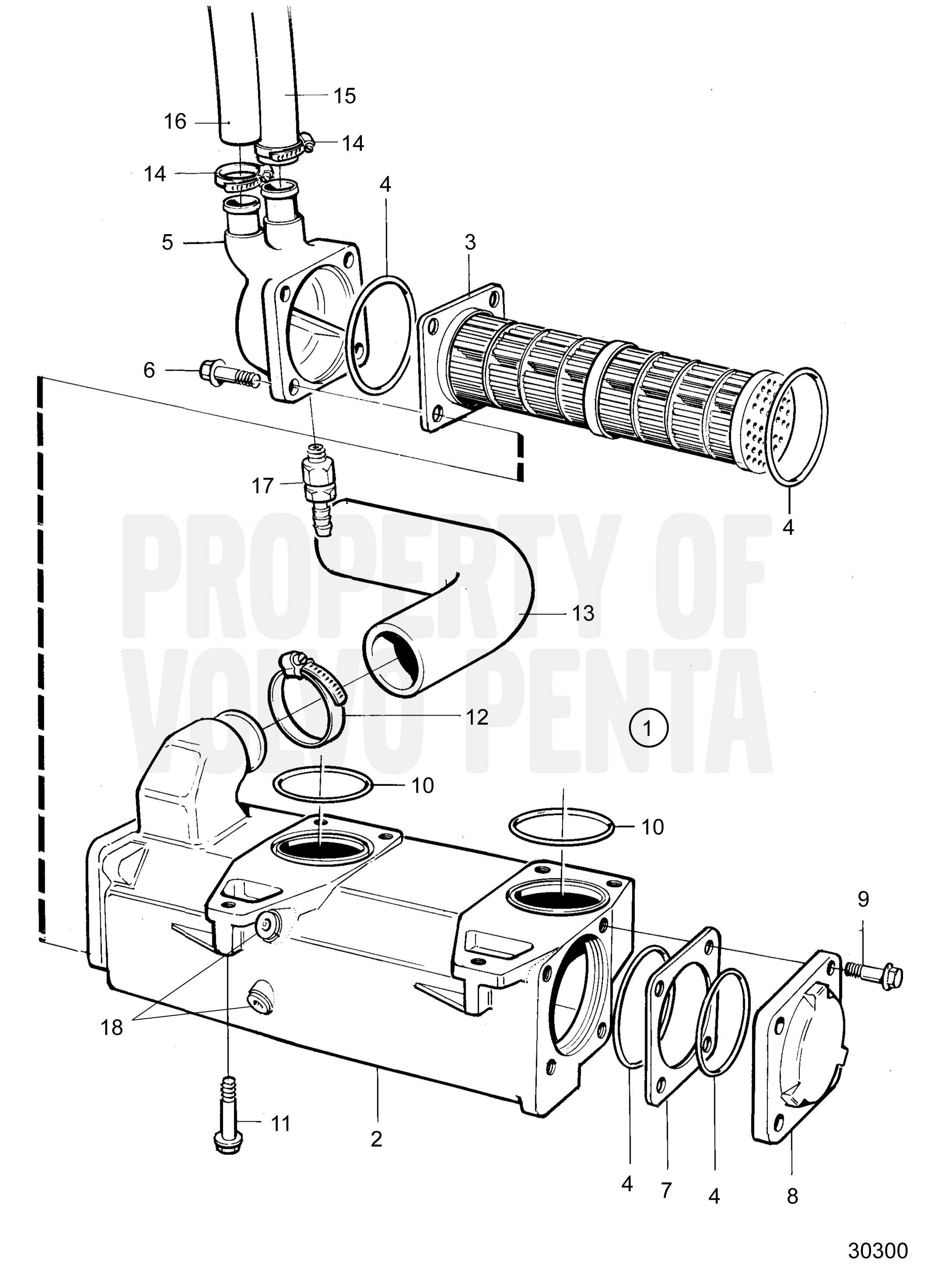 15
16
14
14
4
5
3
6
17
4
PROPERTY OF VOLVO PENTA
13
12
1
10
10
9
18
11
2
4
7
4
8
30300