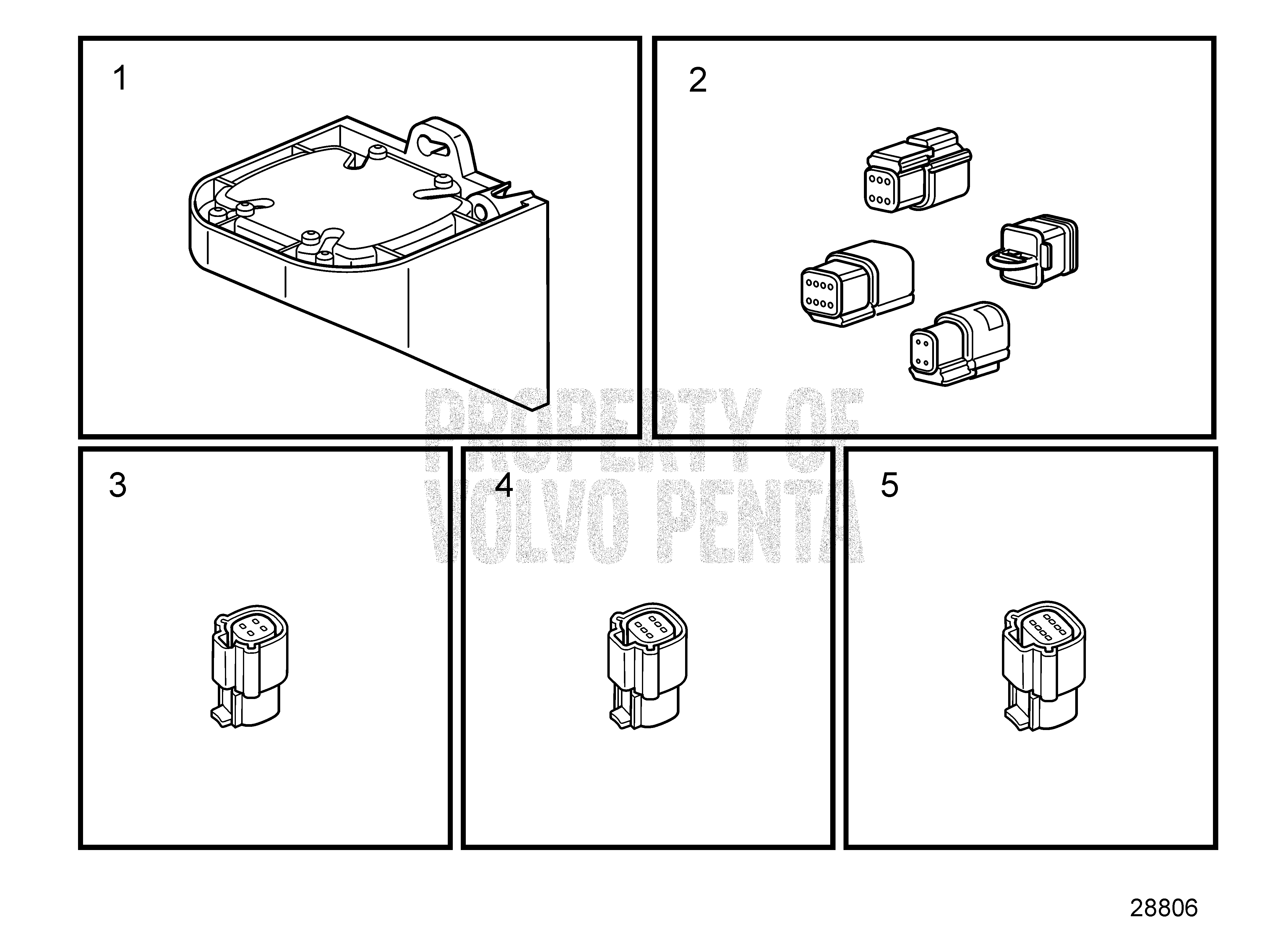 1

2

PROPERTY OF VOLVO PENTA

3

4

5

28806