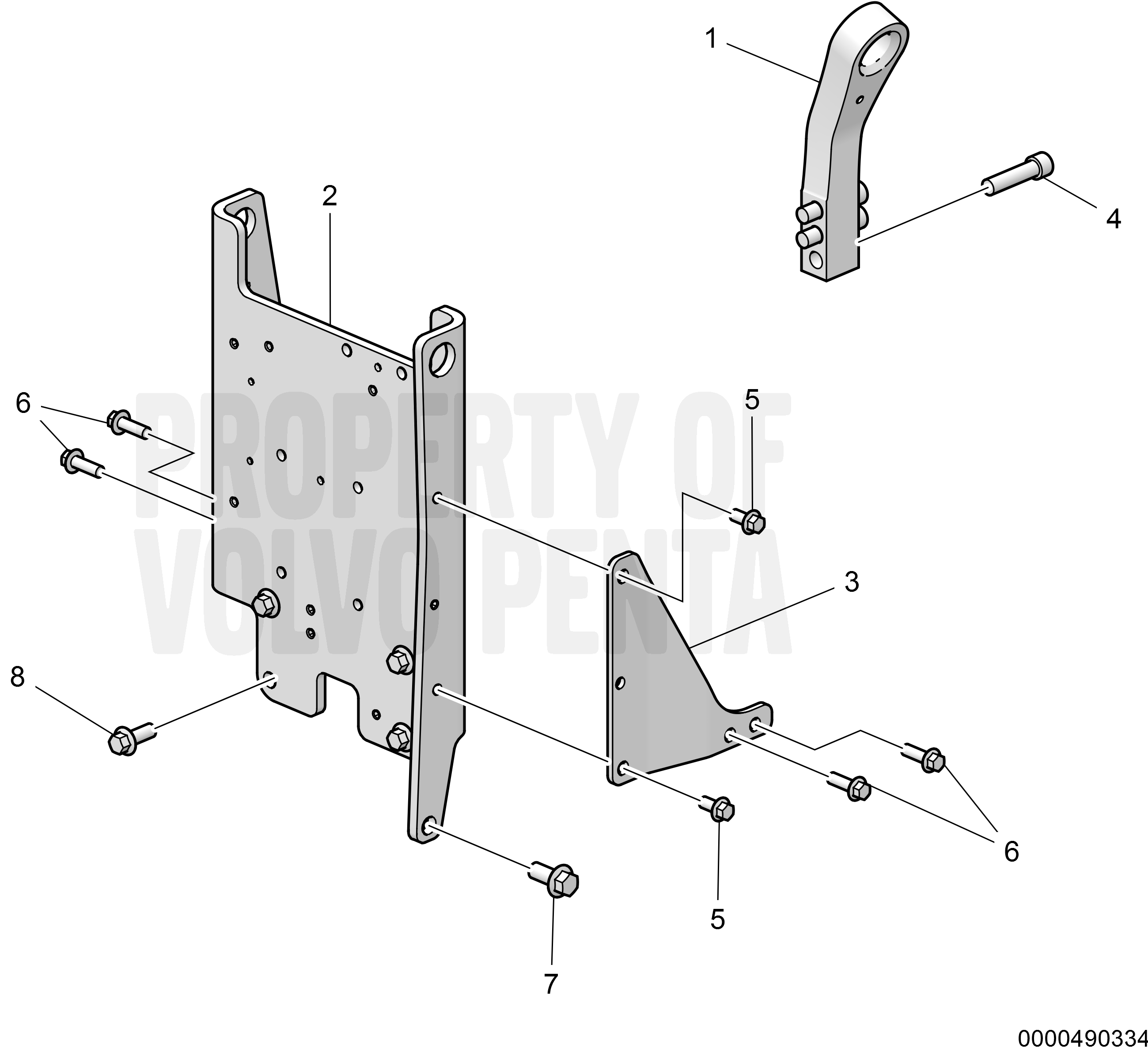 1

2

4

6

5

PROPERTY OF VOLVO PENTA

3

8

6

5

7

0000490334