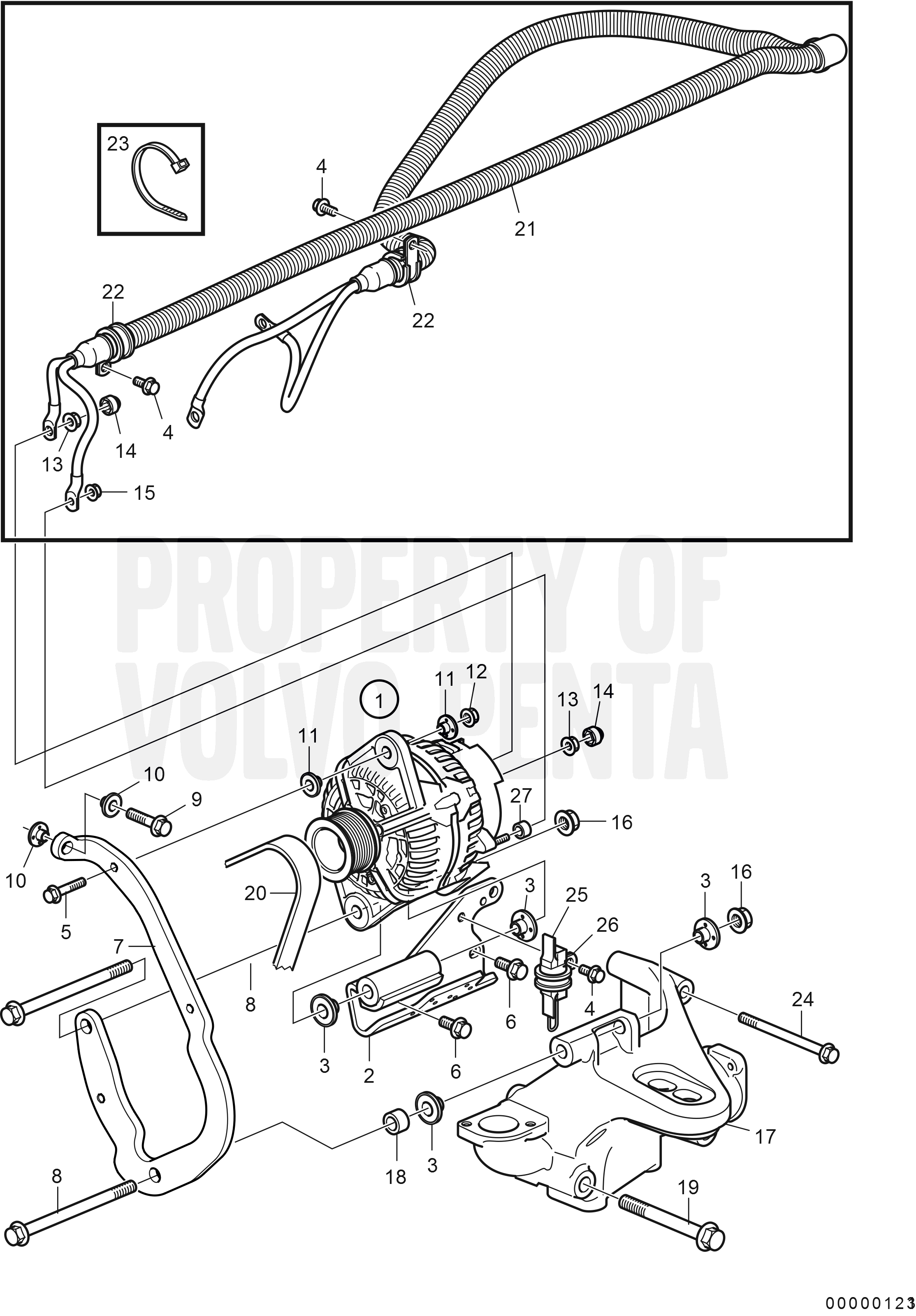 23

4

21

22

22

4

14

13

15

PROPERTY OF VOLVO PENTA

1

11

12

13

14

11

10

9

27

16

10

5

20

3

25

26

3

16

7

8

6

4

24

3

2

6

18

3

17

8

19

00000123