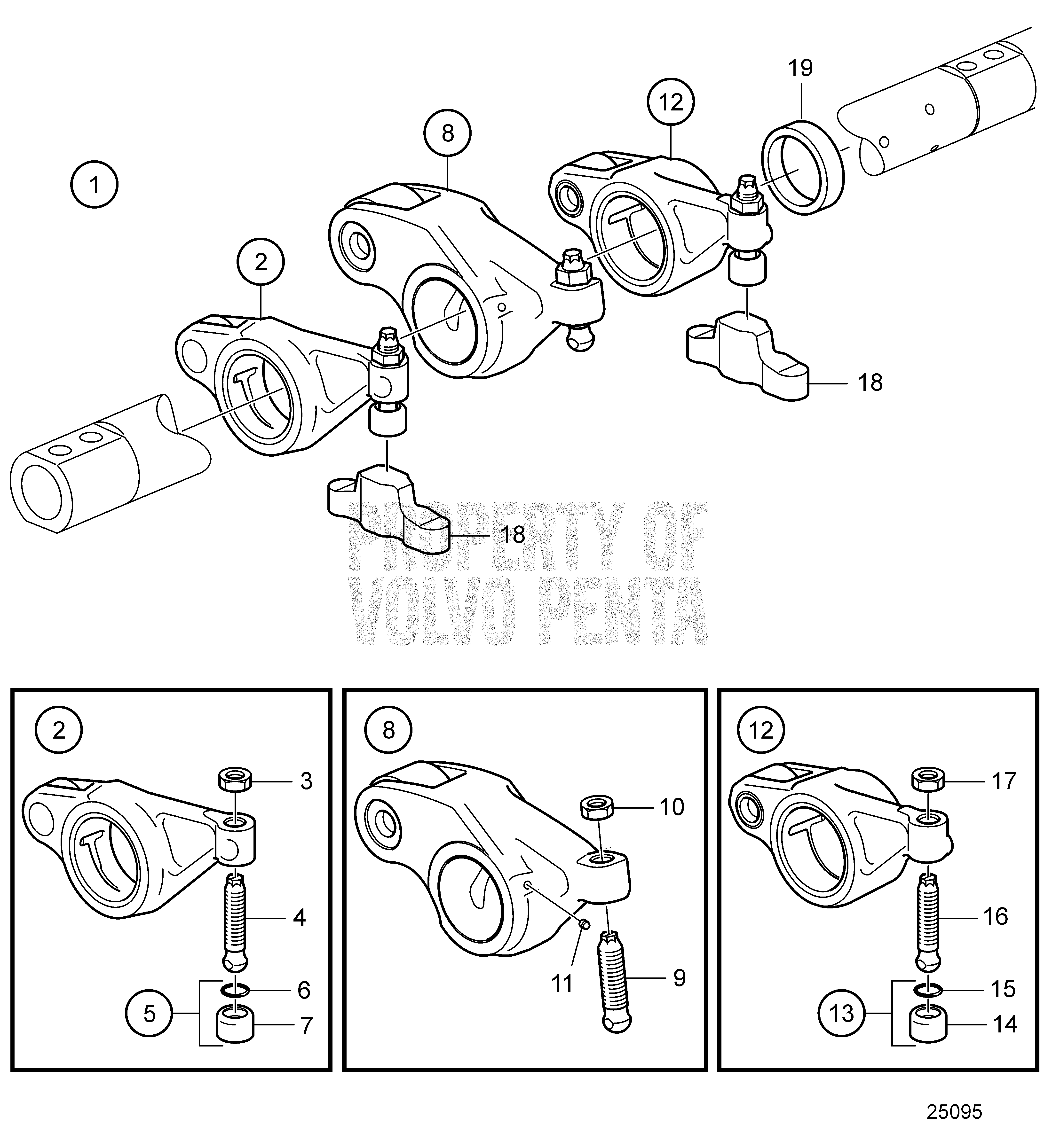 19
12
8
1
2
18
18
PROPERTY OF
VOLVO PENTA

2
3
4
6
5
7

8
10
11
9

12
17
16
15
13
14

25095