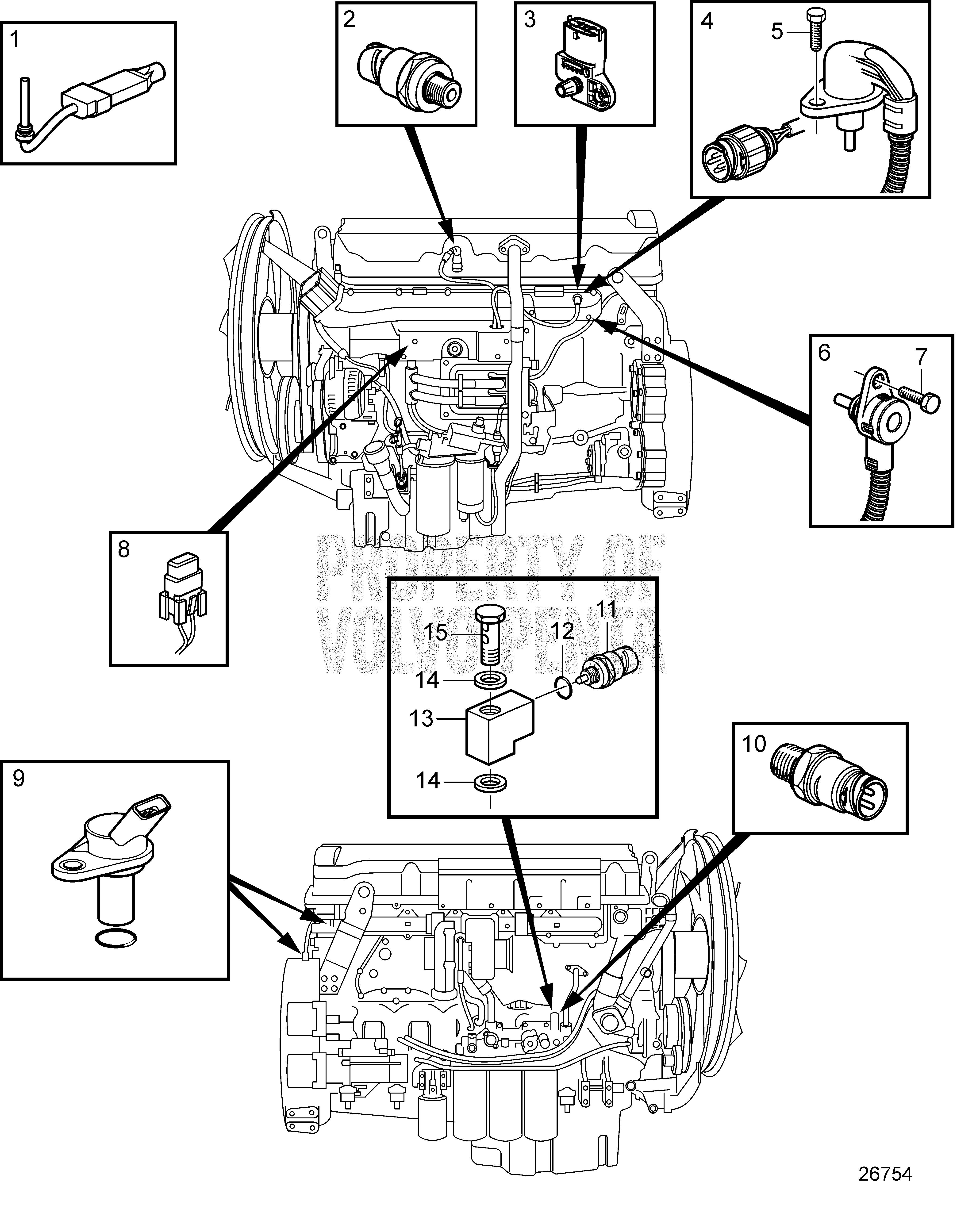 1
2
3
4
5
6
7
8
PROPERTY OF
VOLVO PENTA
15
12
11
14
13
14
9
10
26754