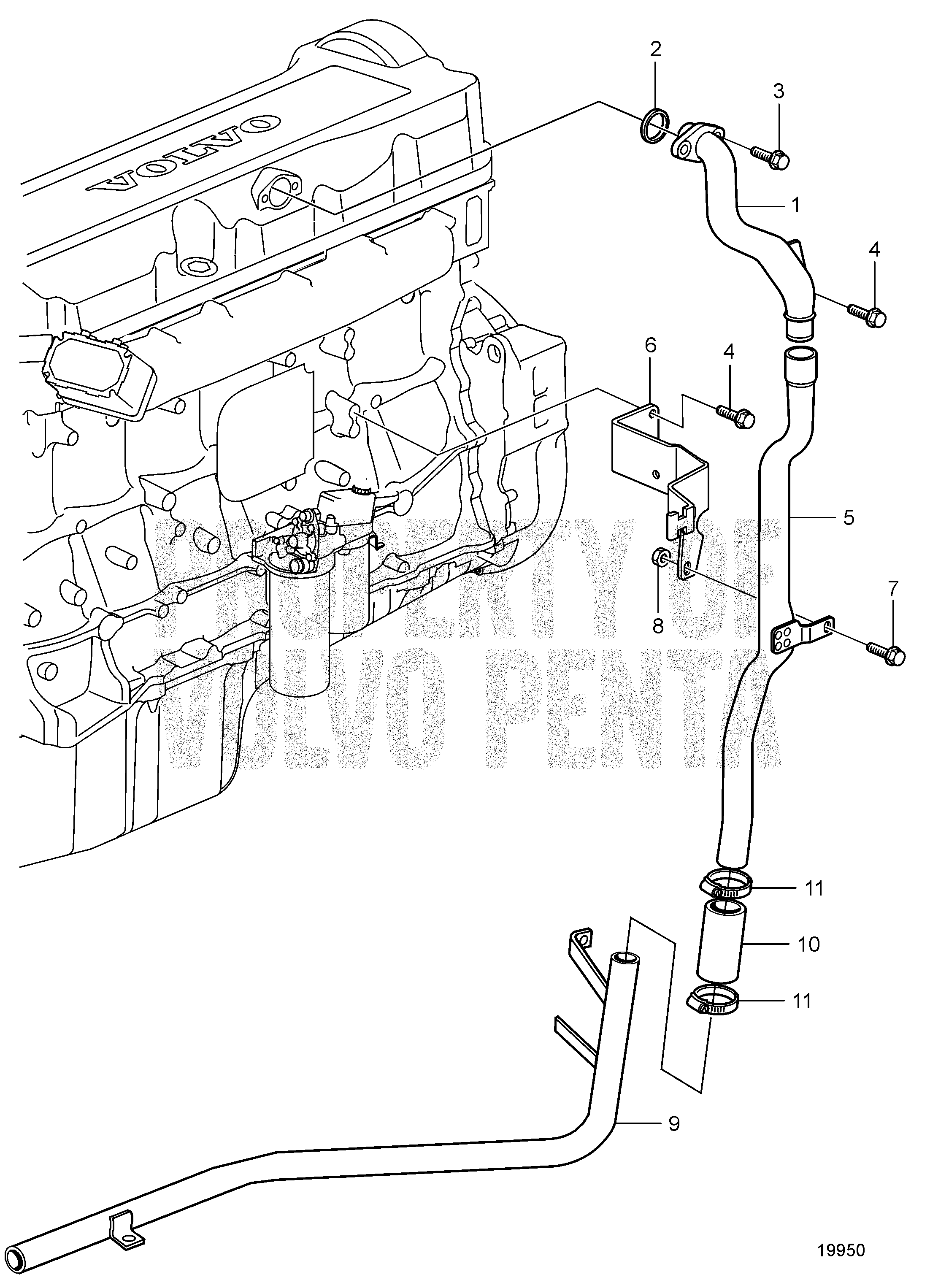 VOLVO

2
3
1
4
6
4
5
8
7
PROPERTY OF VOLVO PENTA
11
10
11
9
19950