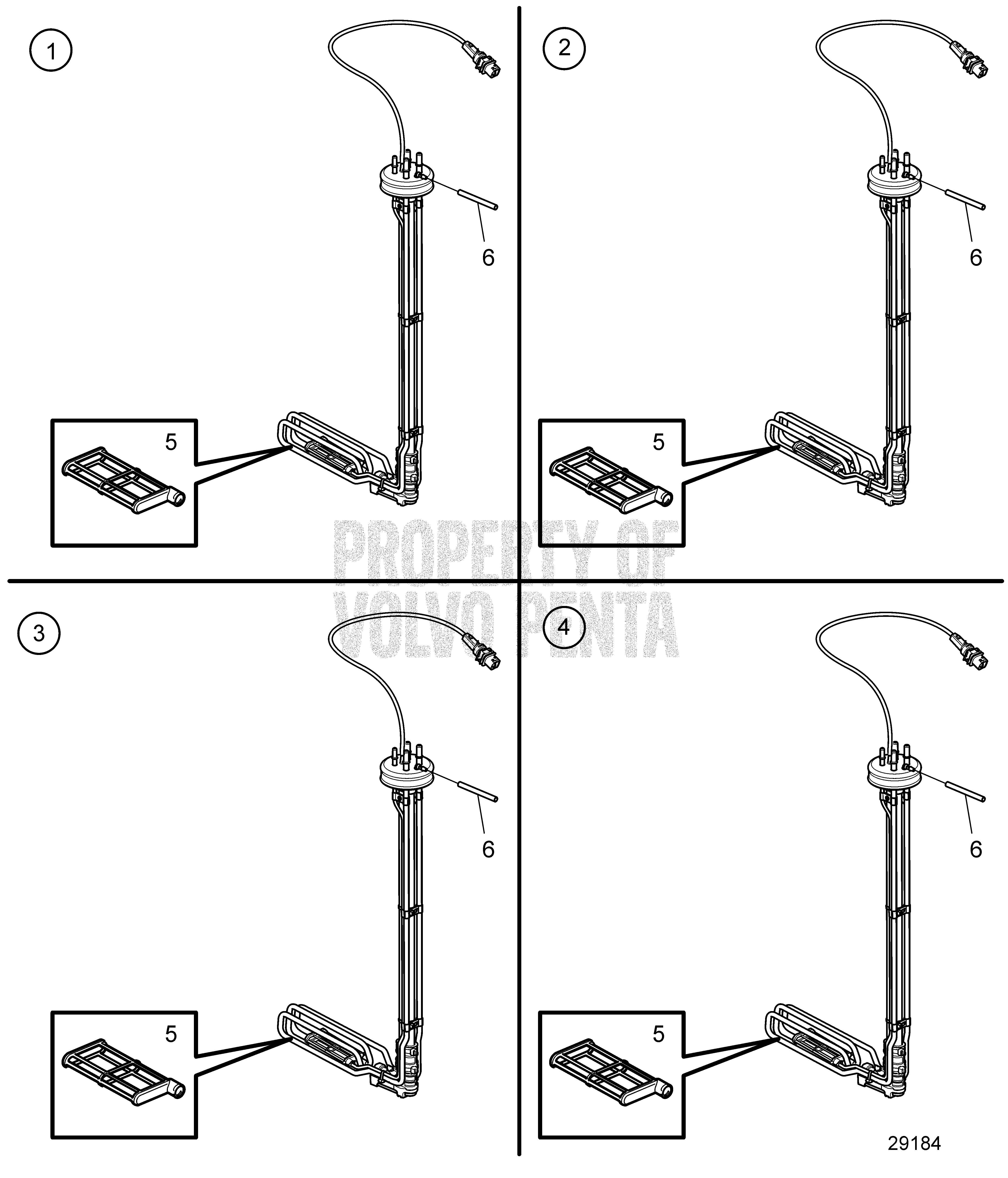 1

6

5

2

6

5

PROPERTY OF
VOLVO PENTA

3

6

5

4

6

5

29184