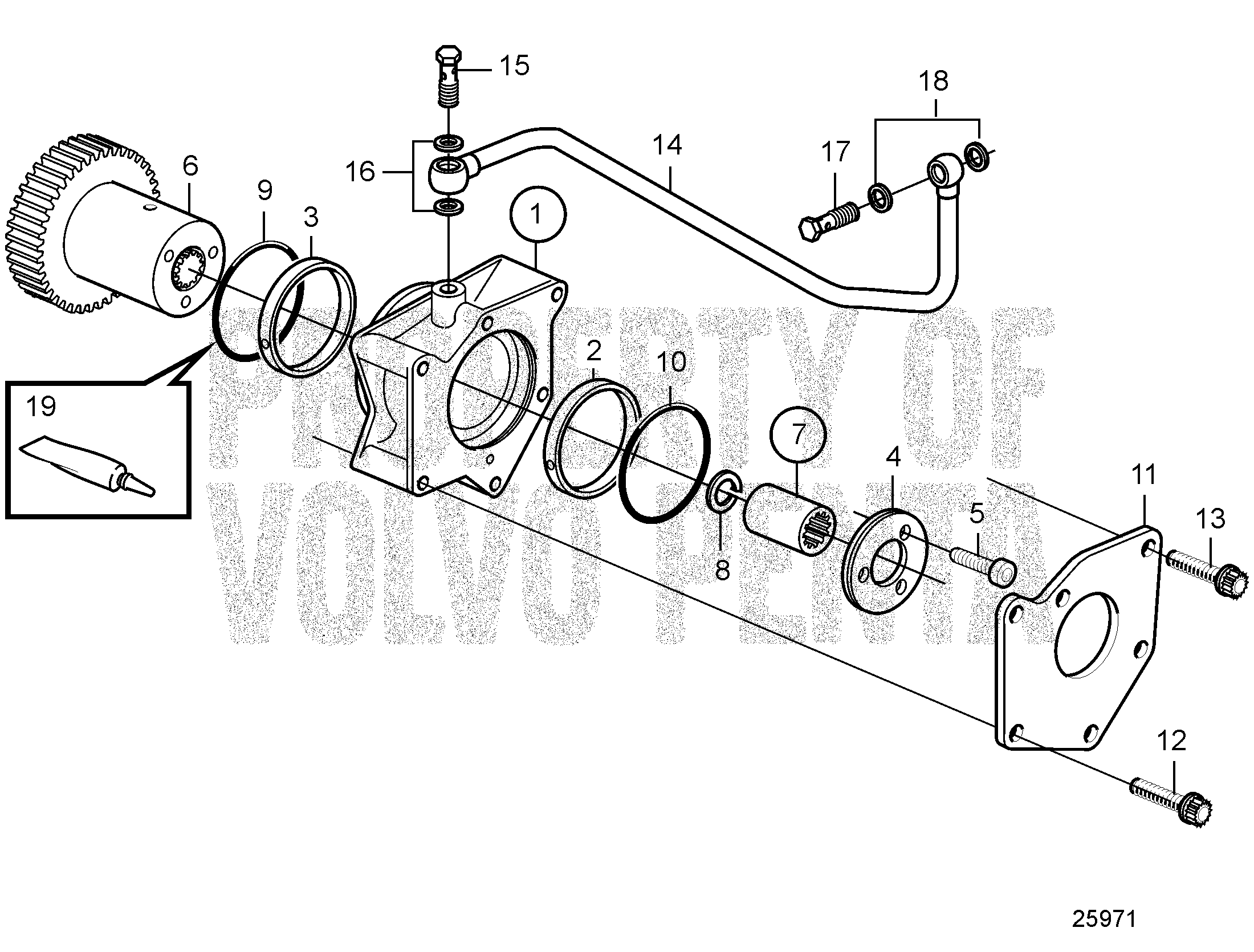 15
18
14
17
16
6
9
3
1
2
10
19
7
4
11
5
13
8
12
PROPERTY OF VOLVO PENTA
25971