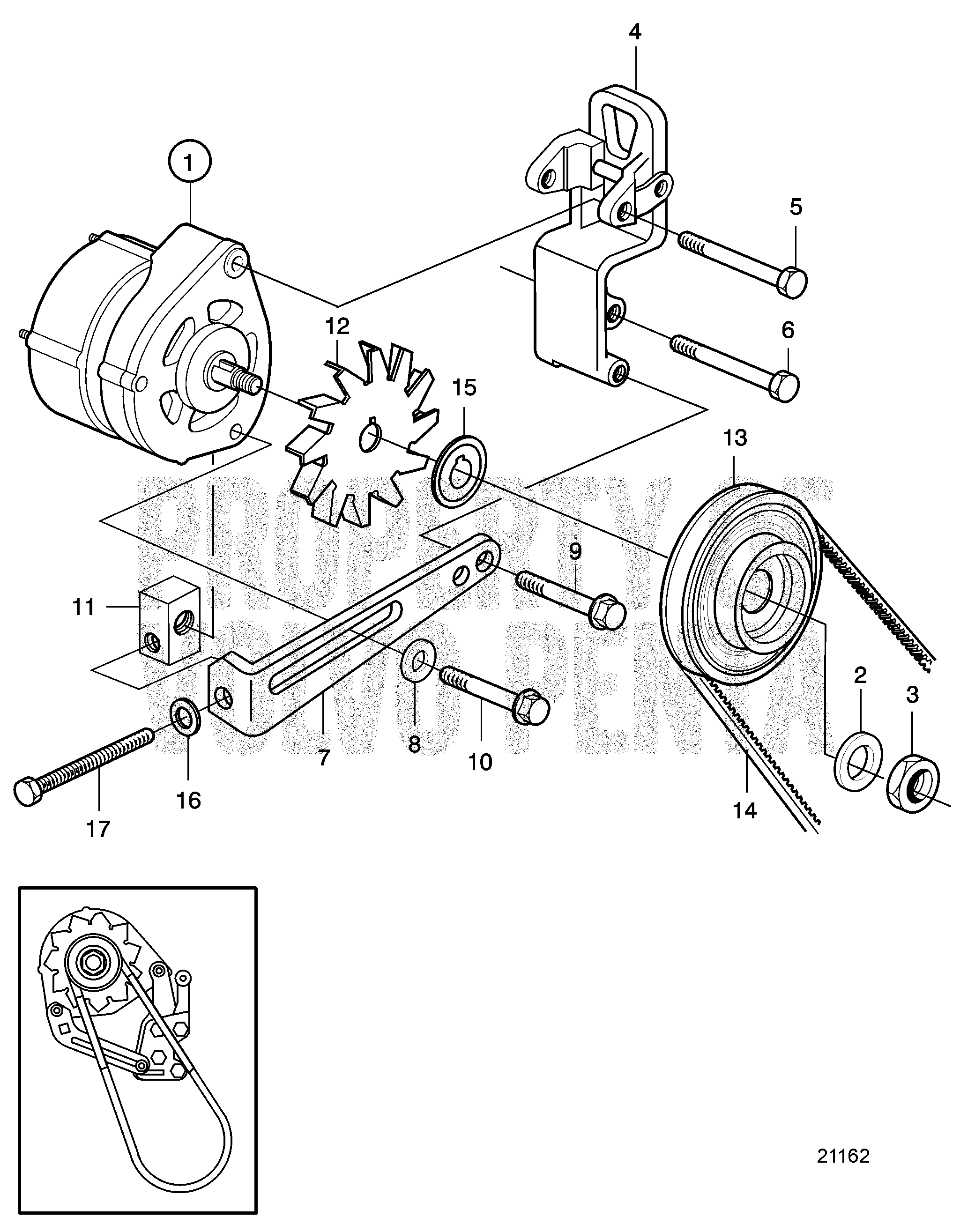 4

1

5

12

6

15

13

9

11

2

3

8

7

10

16

14

17

PROPERTY OF VOLVO PENTA

21162