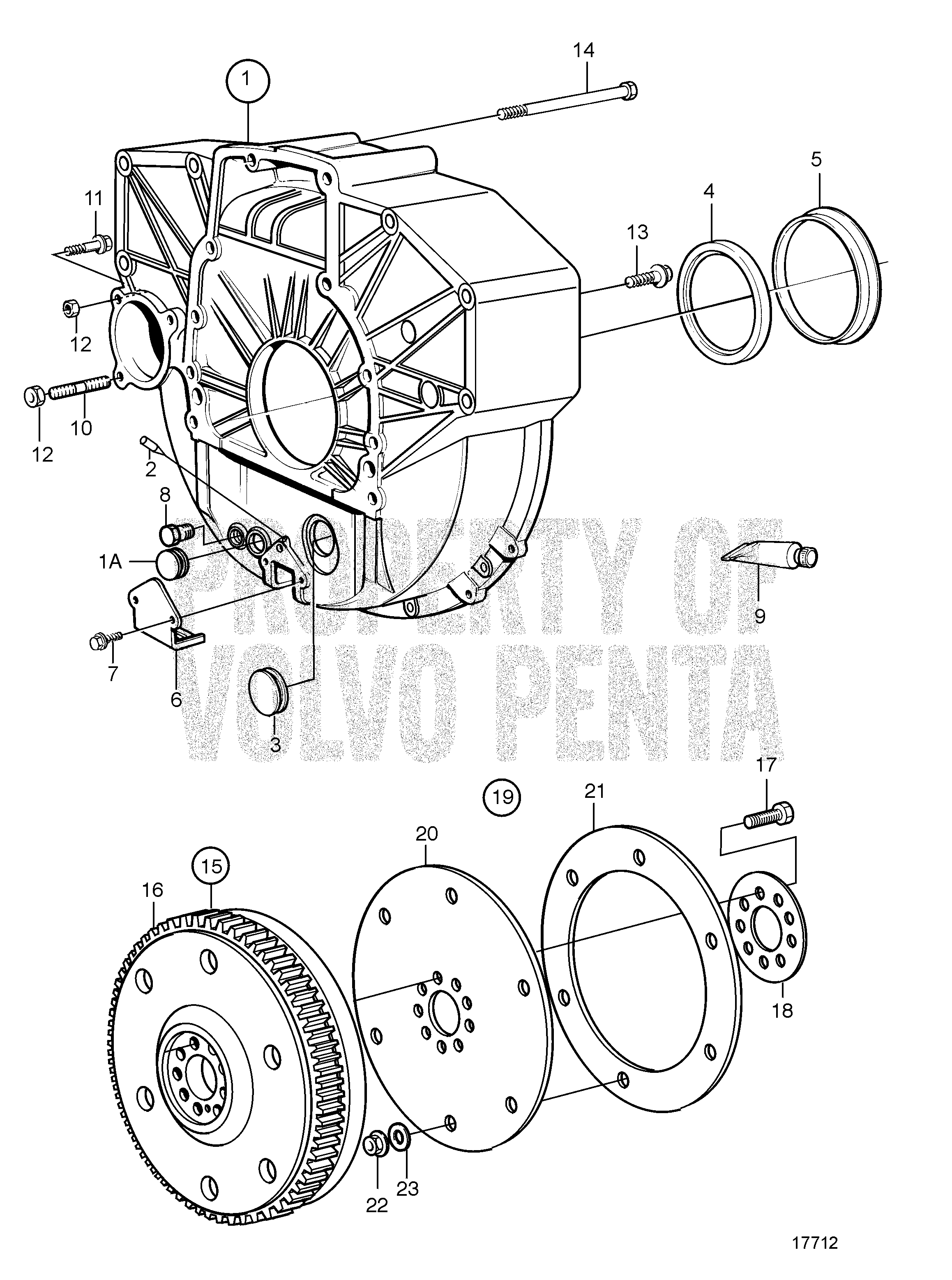 14
1
5
4
11
13
12
10
12
2
8
1A
9
7
6
3
PROPERTY OF
VOLVO PENTA
17
19
21
20
15
16
18
22
23
17712