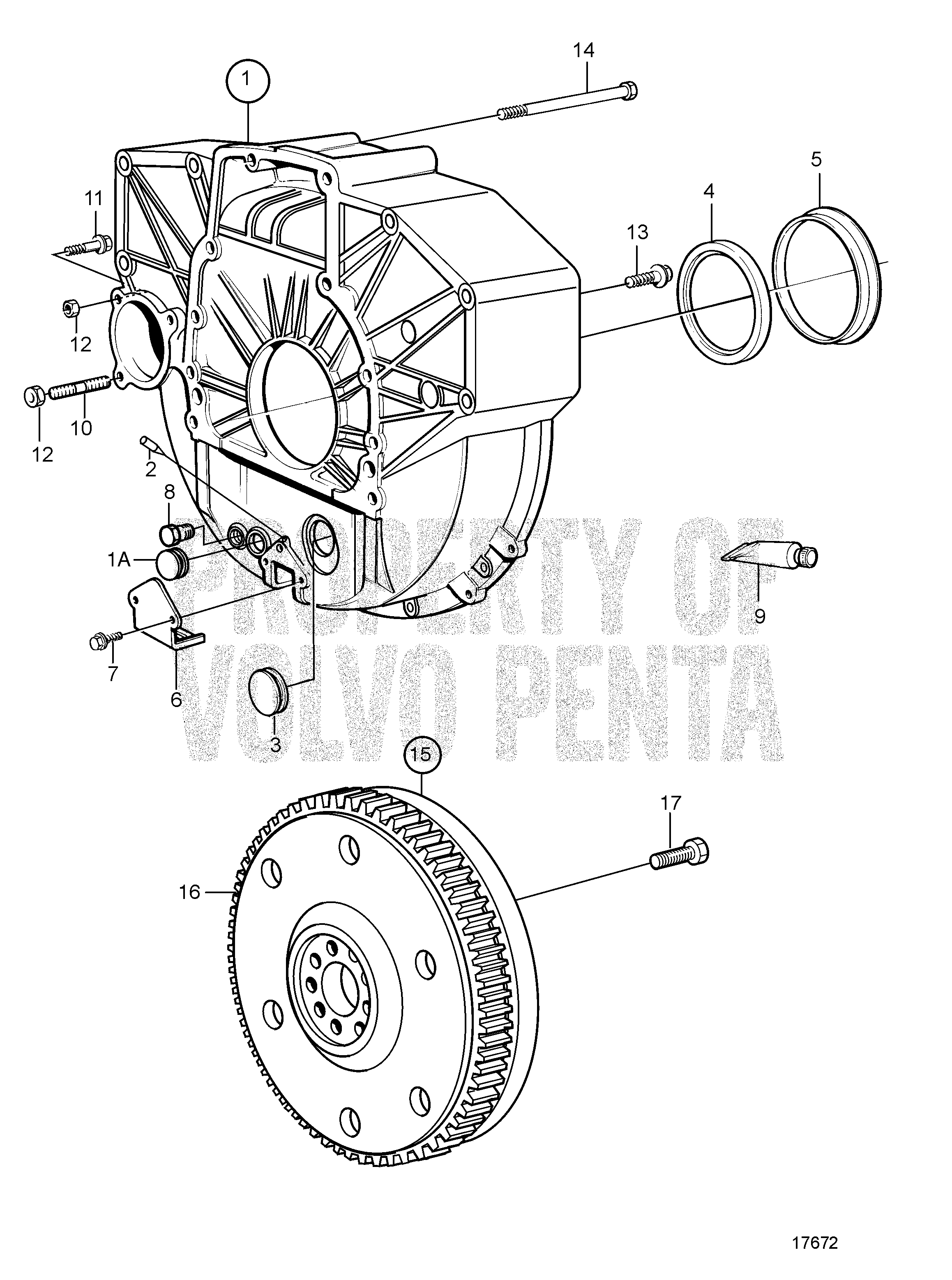 14
1
5
4
11
13
12
10
12
2
8
1A
9
7
6
3
PROPERTY OF VOLVO PENTA
15
17
16
17672