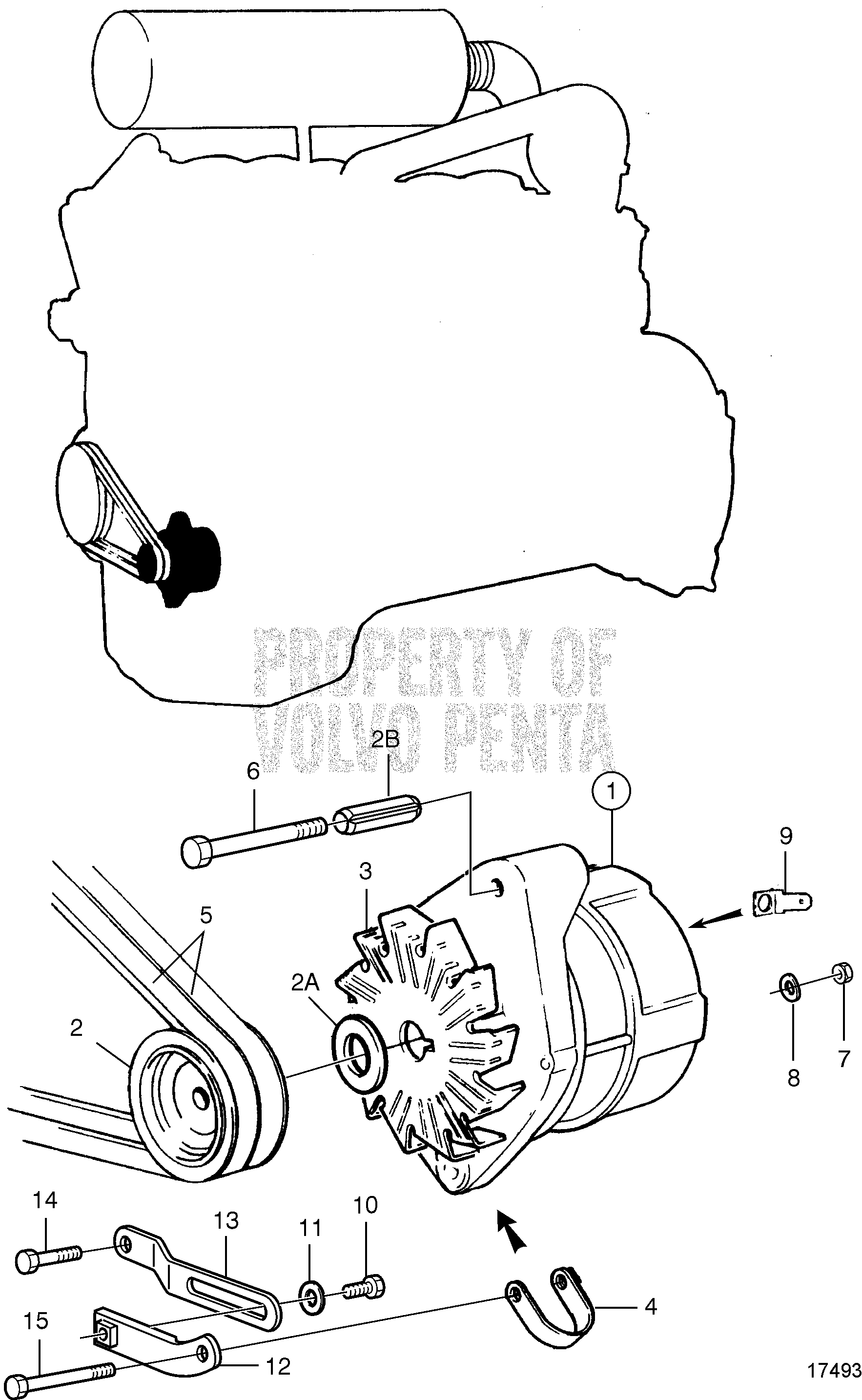 PROPERTY OF VOLVO PENTA

2B
6
1
9
3
5
2A
2
8
7
14
13
11
10
4
15
12
17493