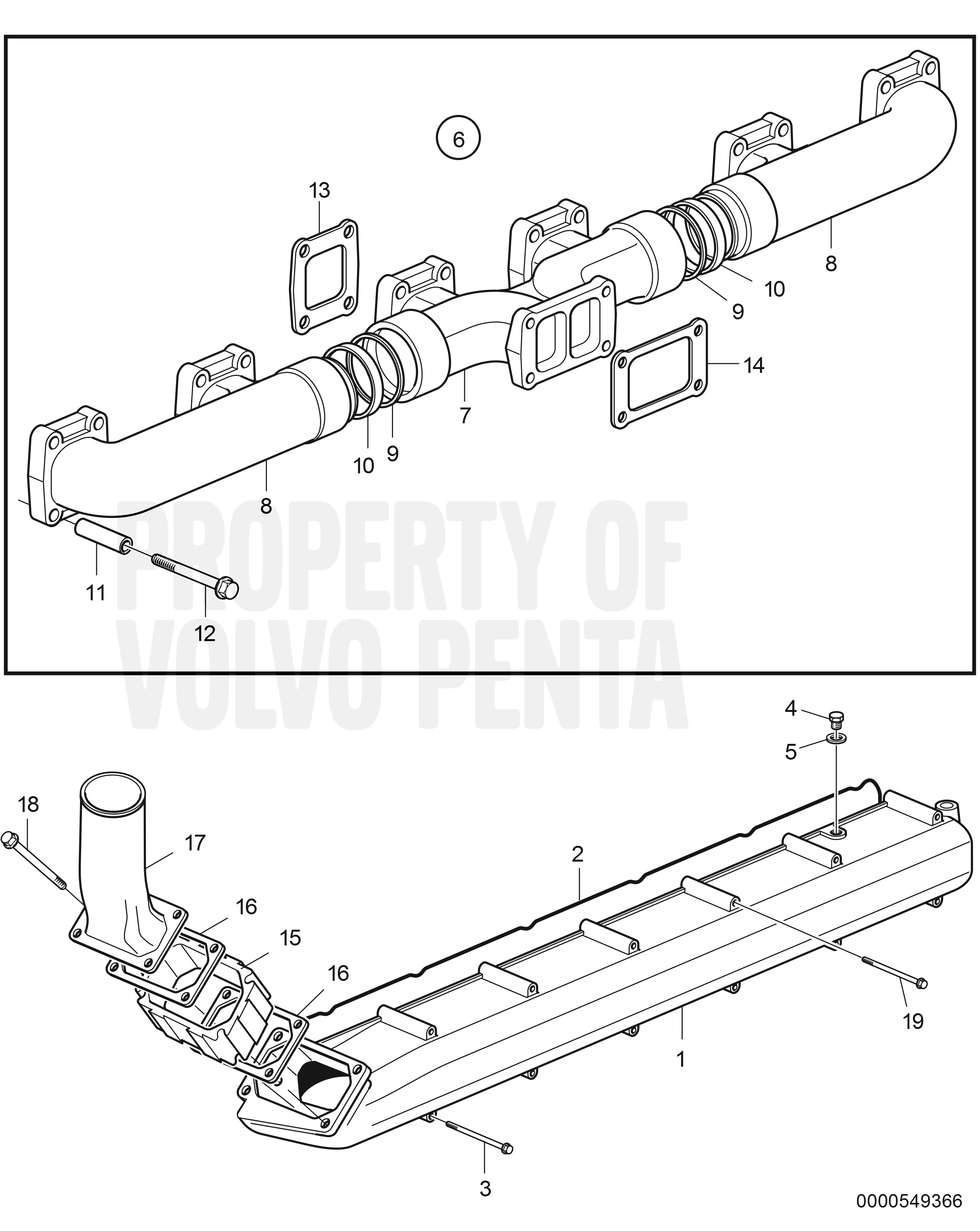 6
13
8
10
9
14
7
9
10
8
11
12
PROPERTY OF VOLVO PENTA
4
5
18
17
2
16
15
16
19
1
3
0000549366