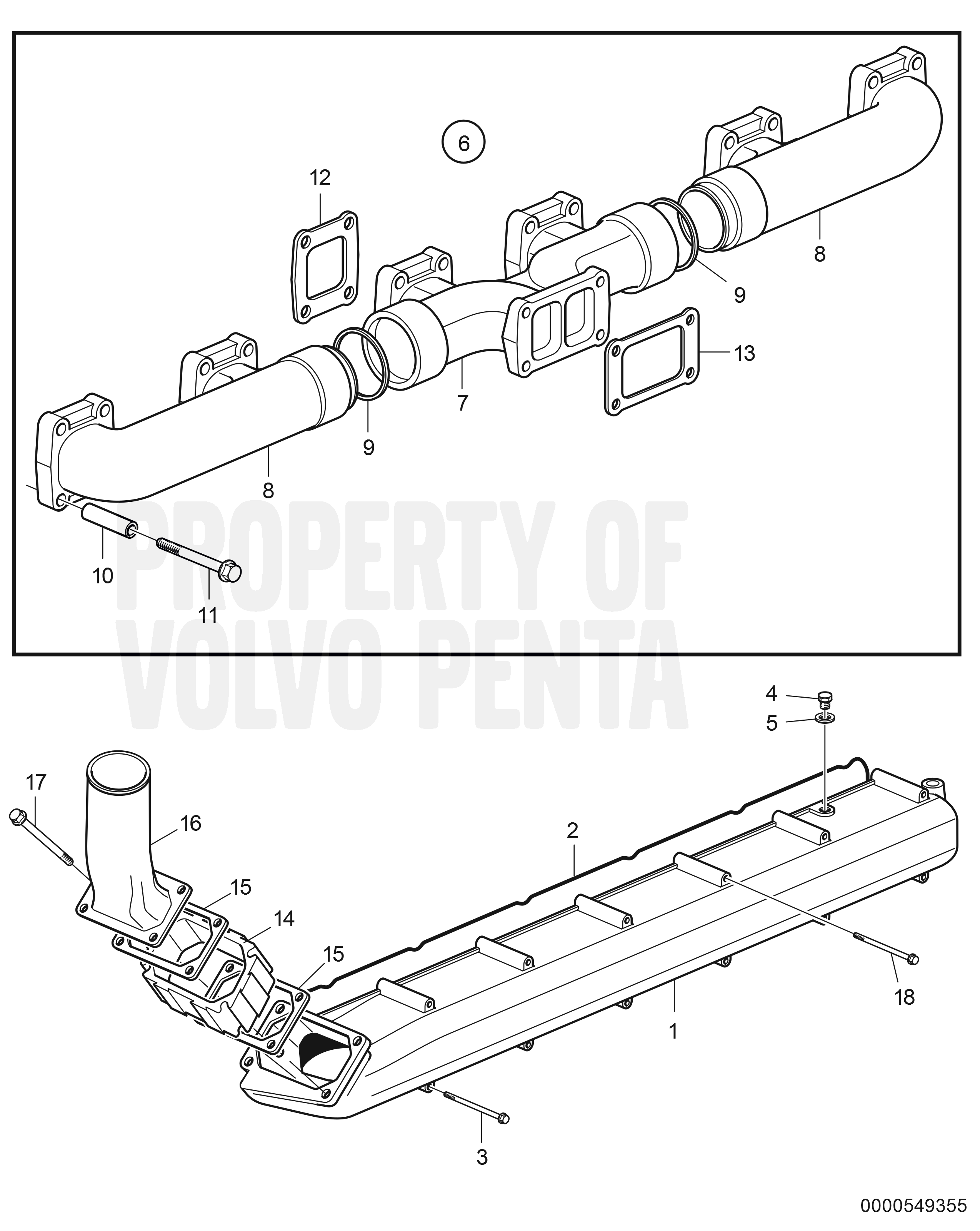 6
12
8
9
13
7
9
8
10
11

PROPERTY OF VOLVO PENTA

4
5
17
16
2
15
14
15
18
1
3

0000549355