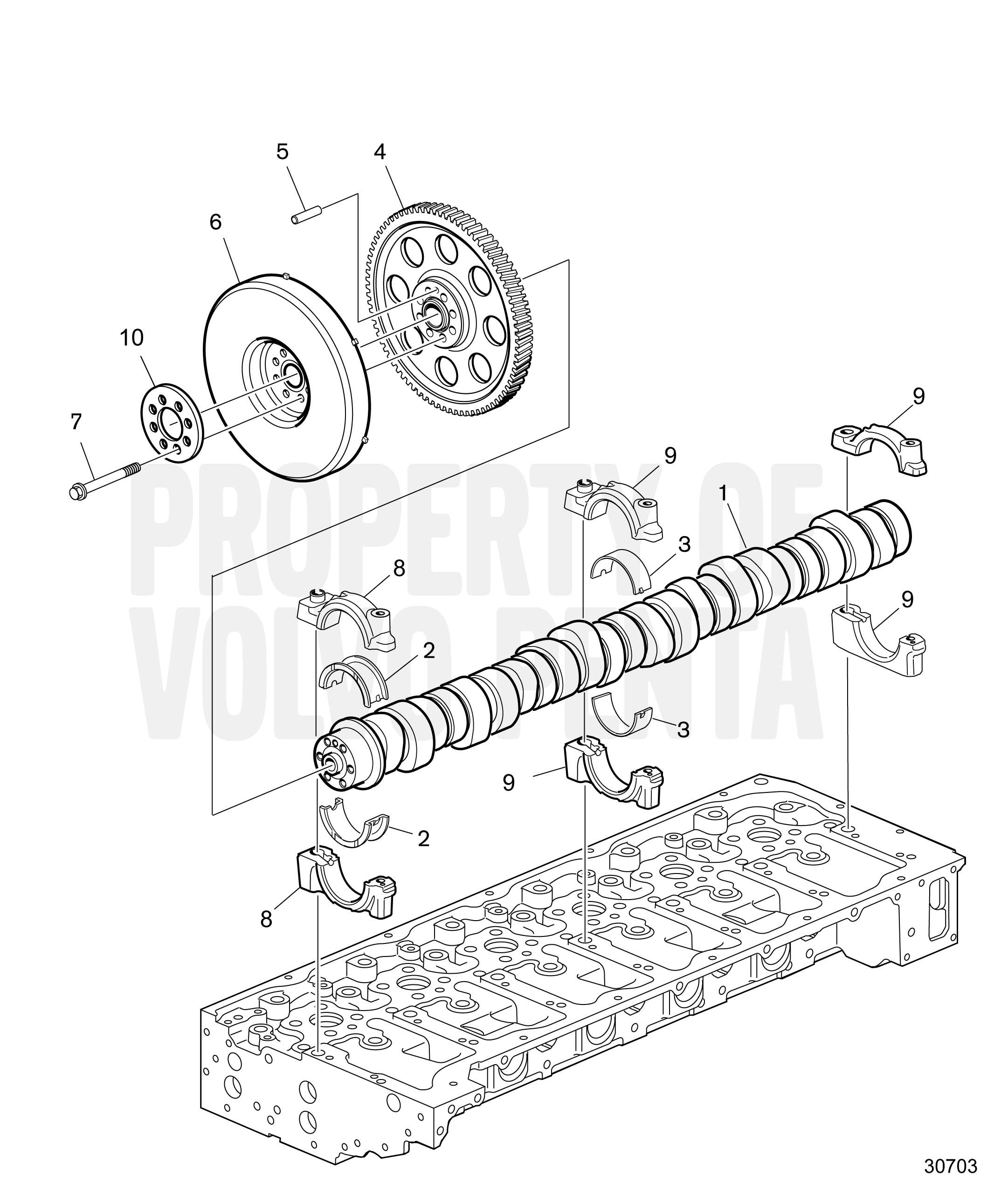 5
4
6
10
7
9
9
1
3
8
9
2
3
9
2
8

PROPERTY OF VOLVO PENTA

30703