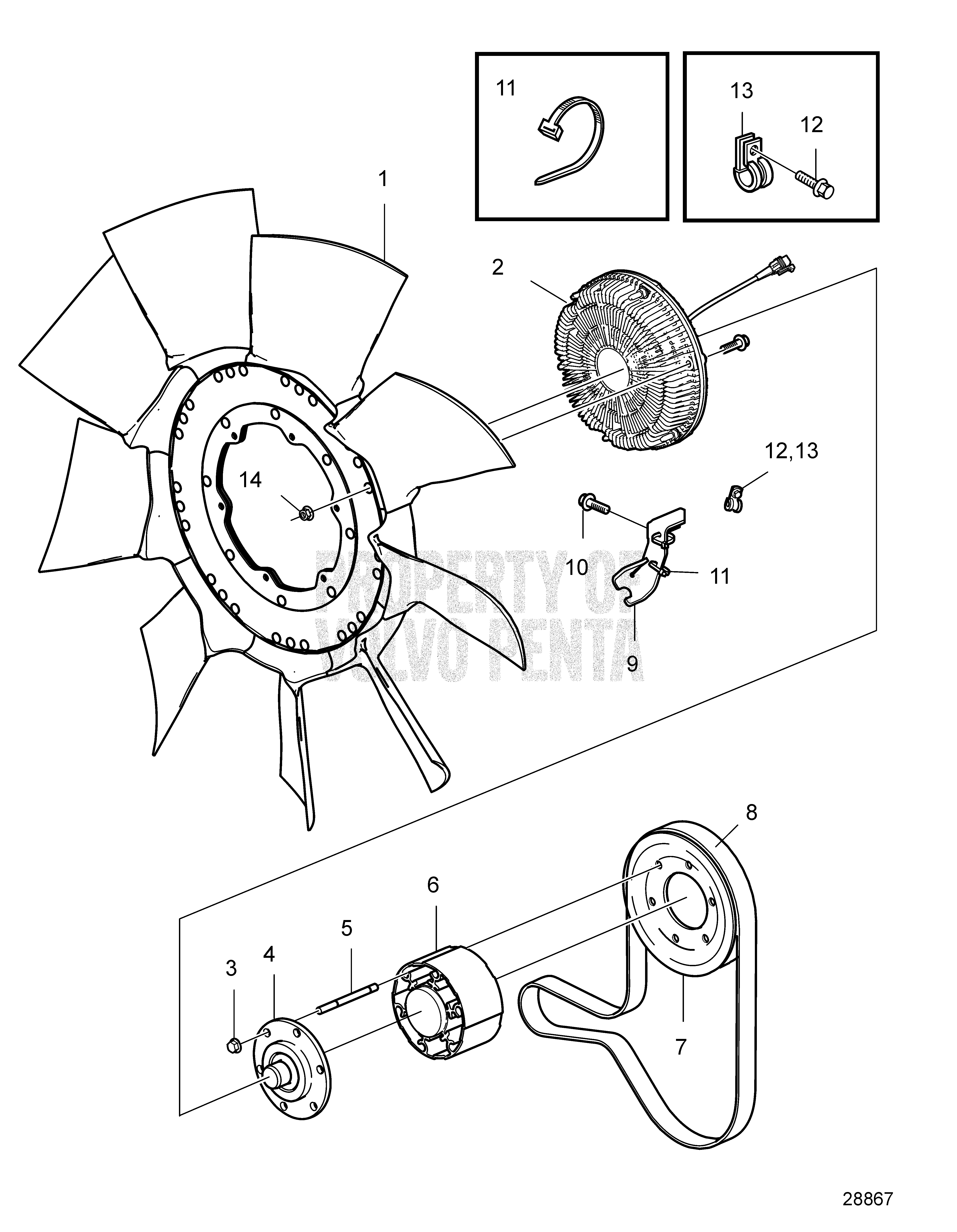 11

13

12

1

2

12,13

14

10

11

9

PROPERTY OF VOLVO PENTA

8

6

5

4

3

7

28867