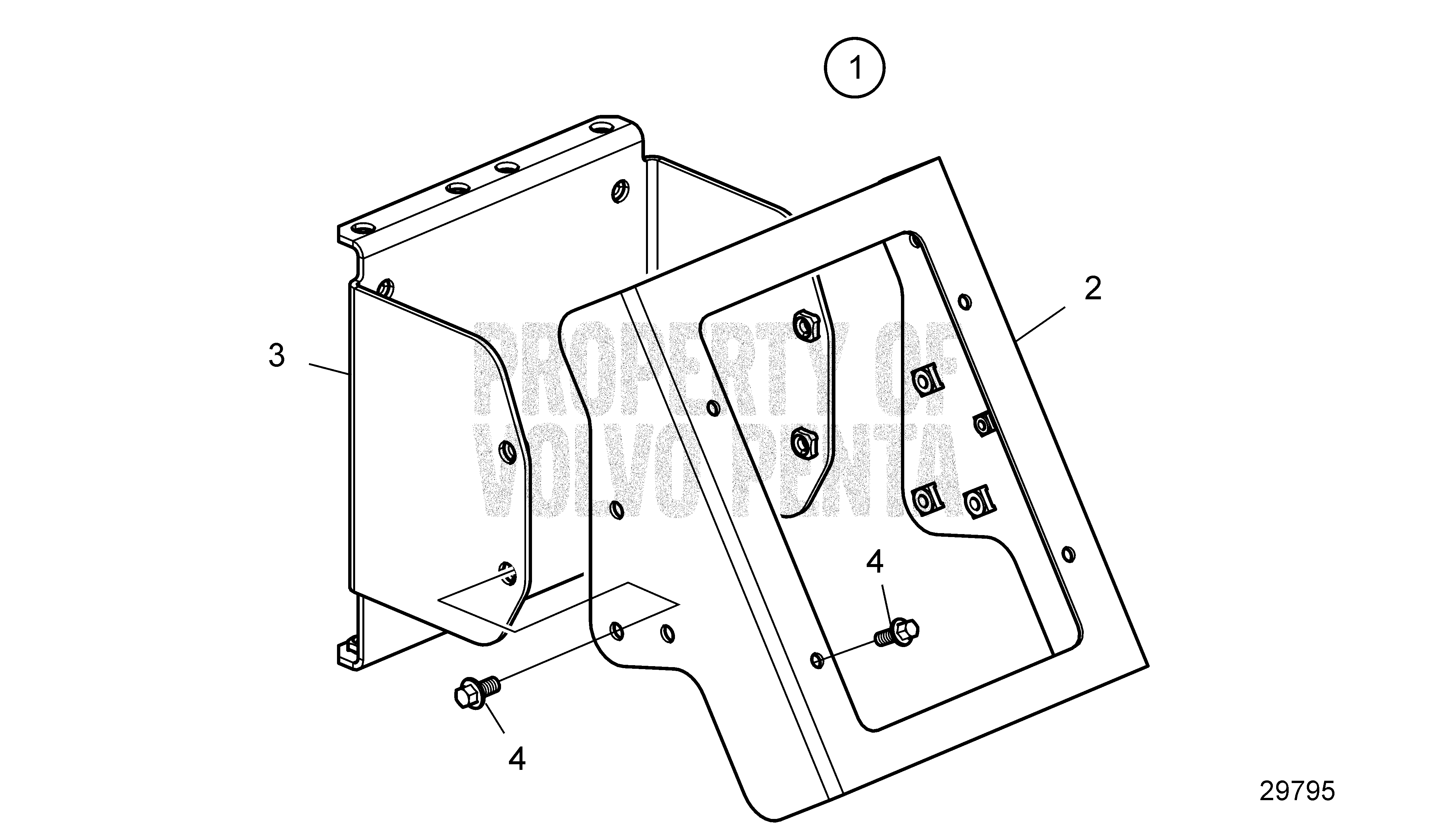 1

2

3

PROPERTY OF VOLVO PENTA

4

4

29795