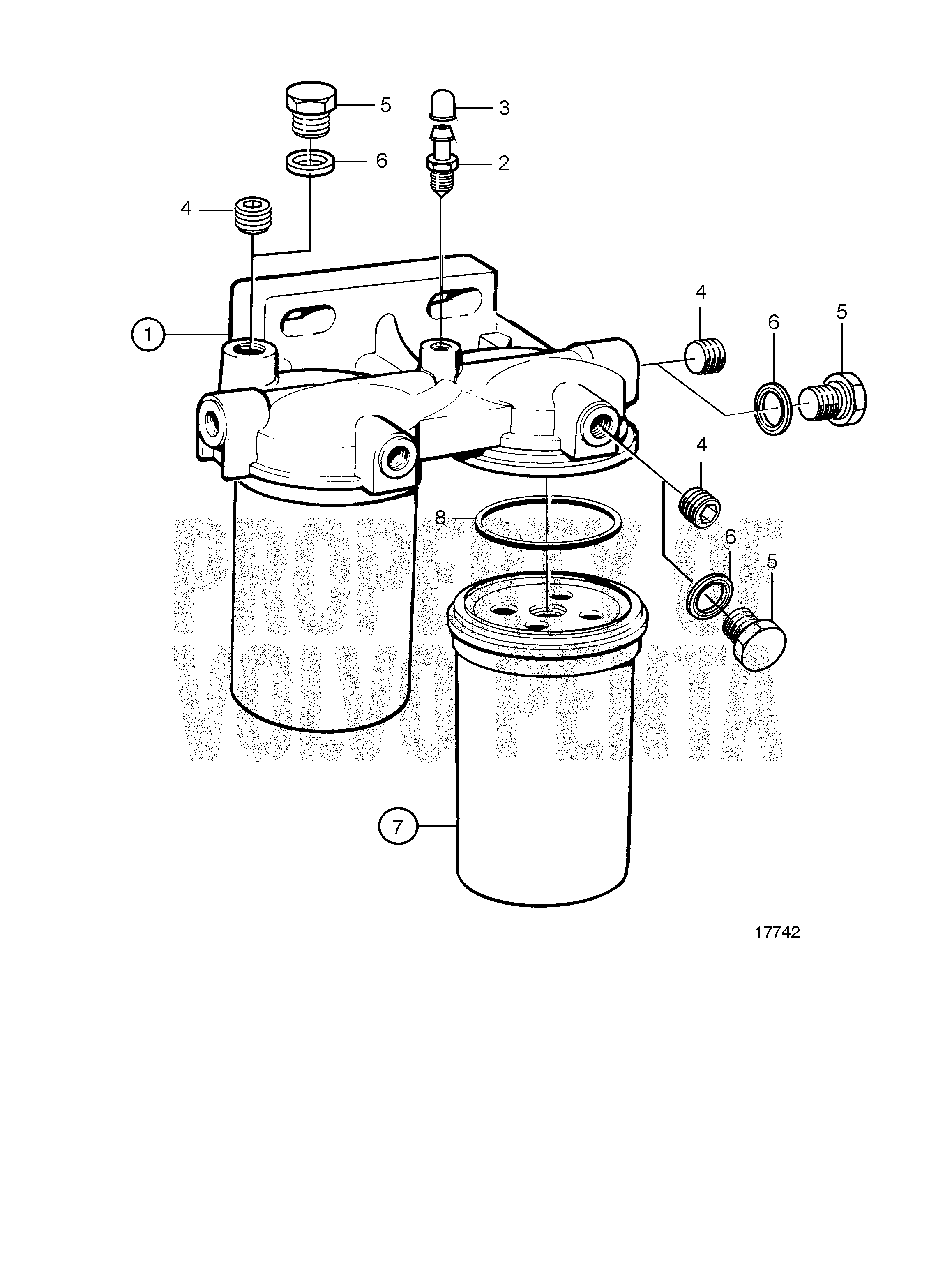 5
3
6
2
4
1
4
6
5
4
8
6
5
PROPERTY OF
VOLVO PENTA
7
17742