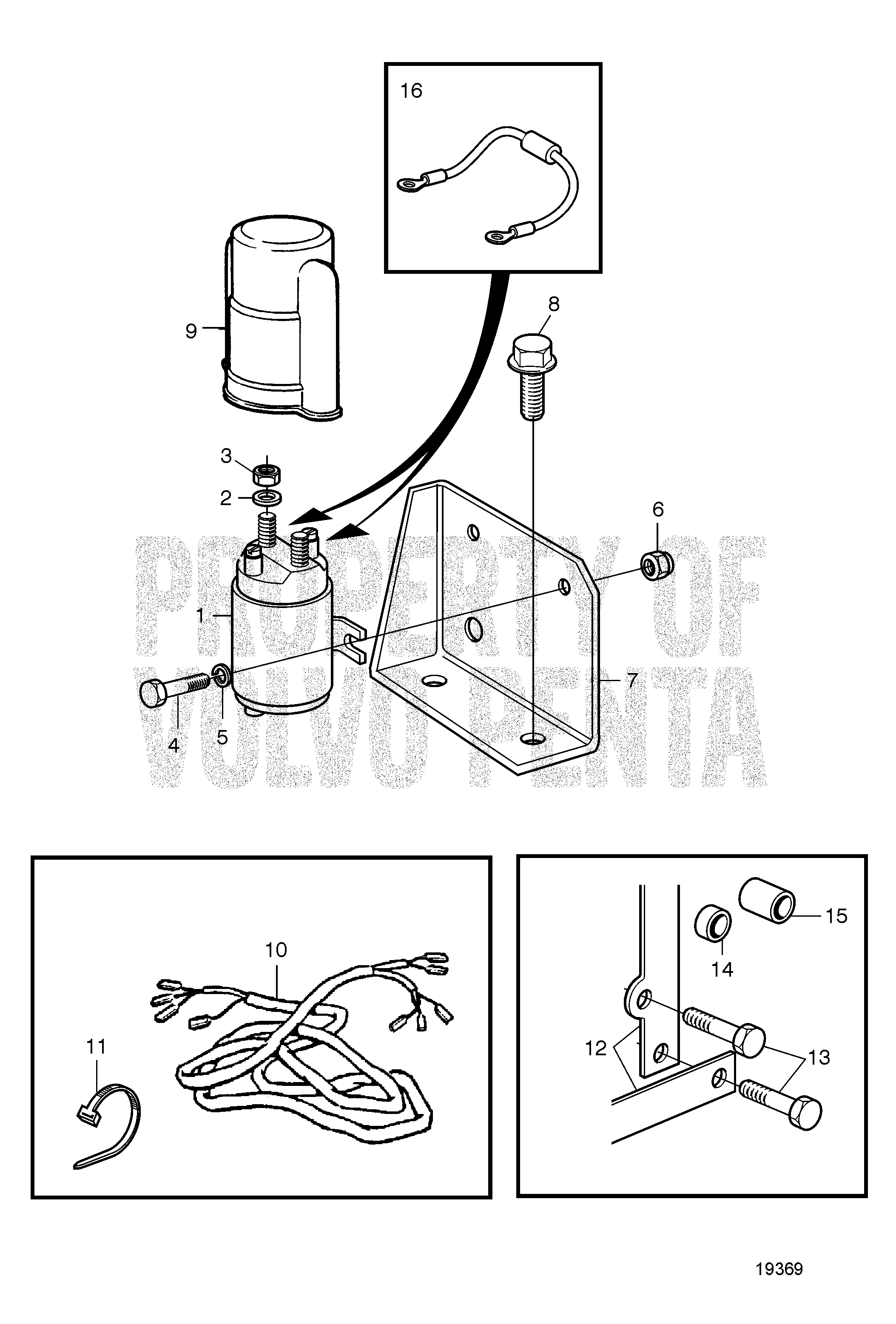 16

9

8

3

2

6

1

7

4

5

PROPERTY OF VOLVO PENTA

10

11

15

14

12

13

19369