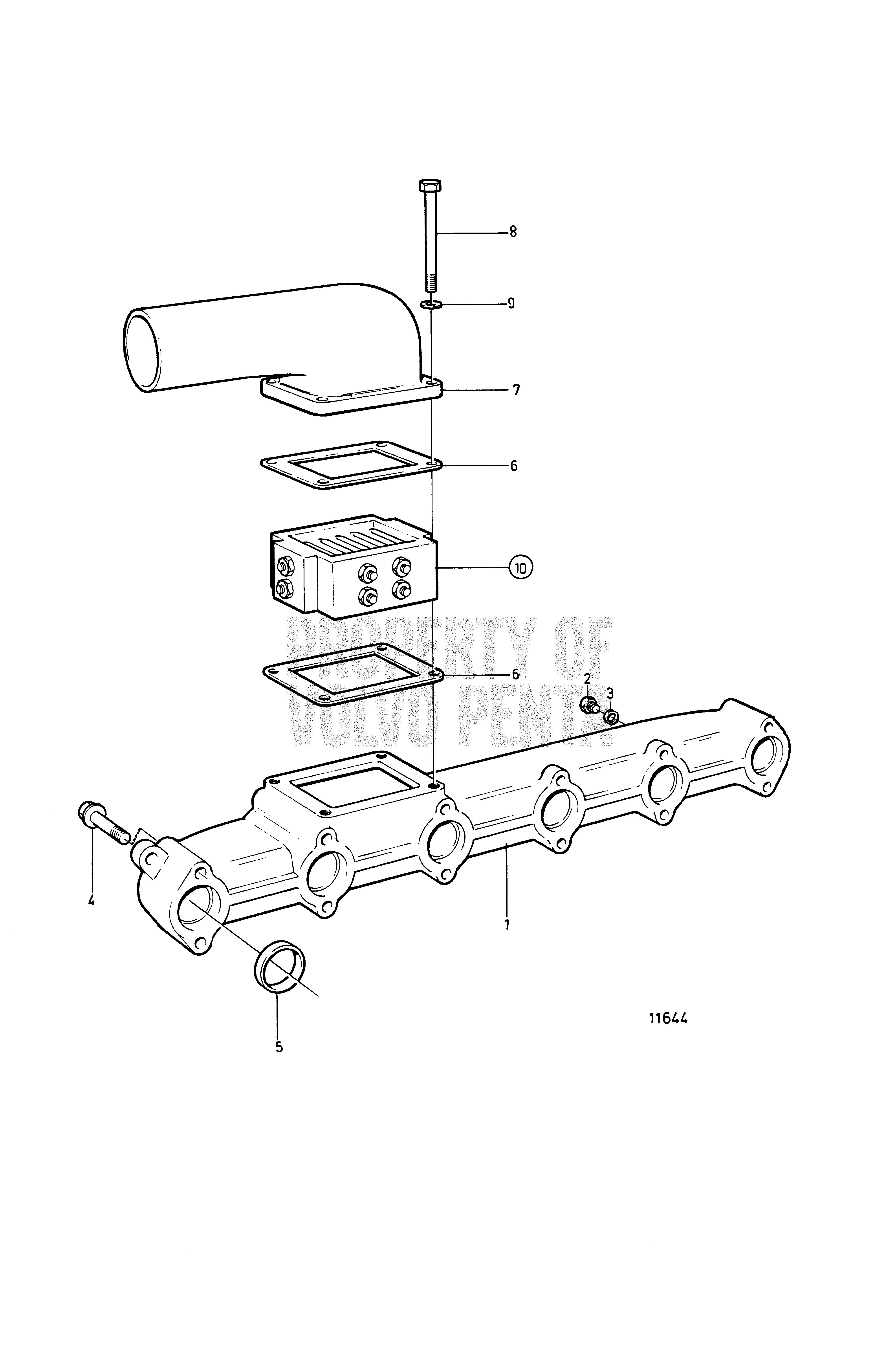 8

9

7

6

10

PROPERTY OF VOLVO PENTA

6

2

3

4

1

5

11644