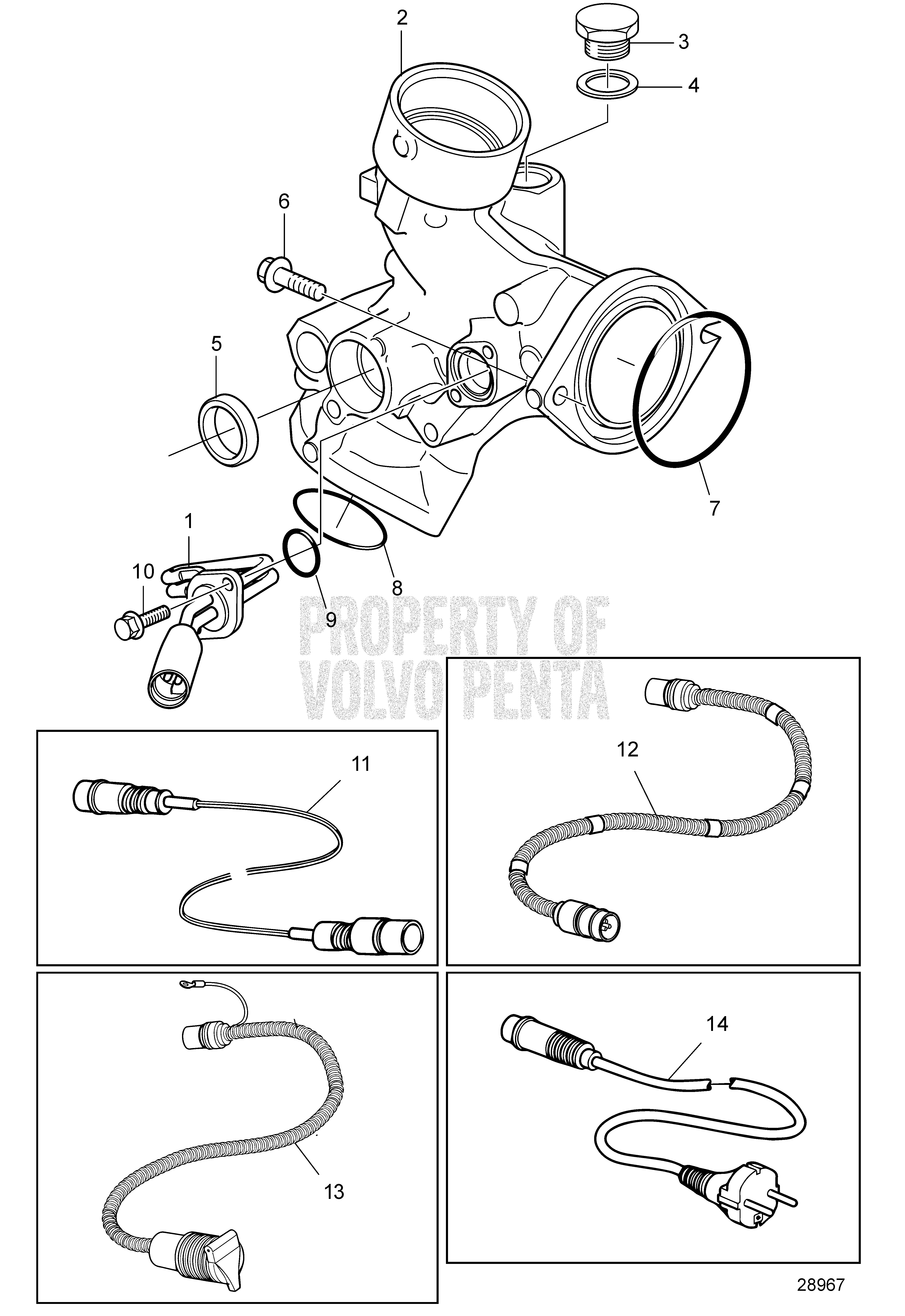 2
3
4
6
5
7
1
10
8
9
PROPERTY OF
VOLVO PENTA
11
12
13
14
28967