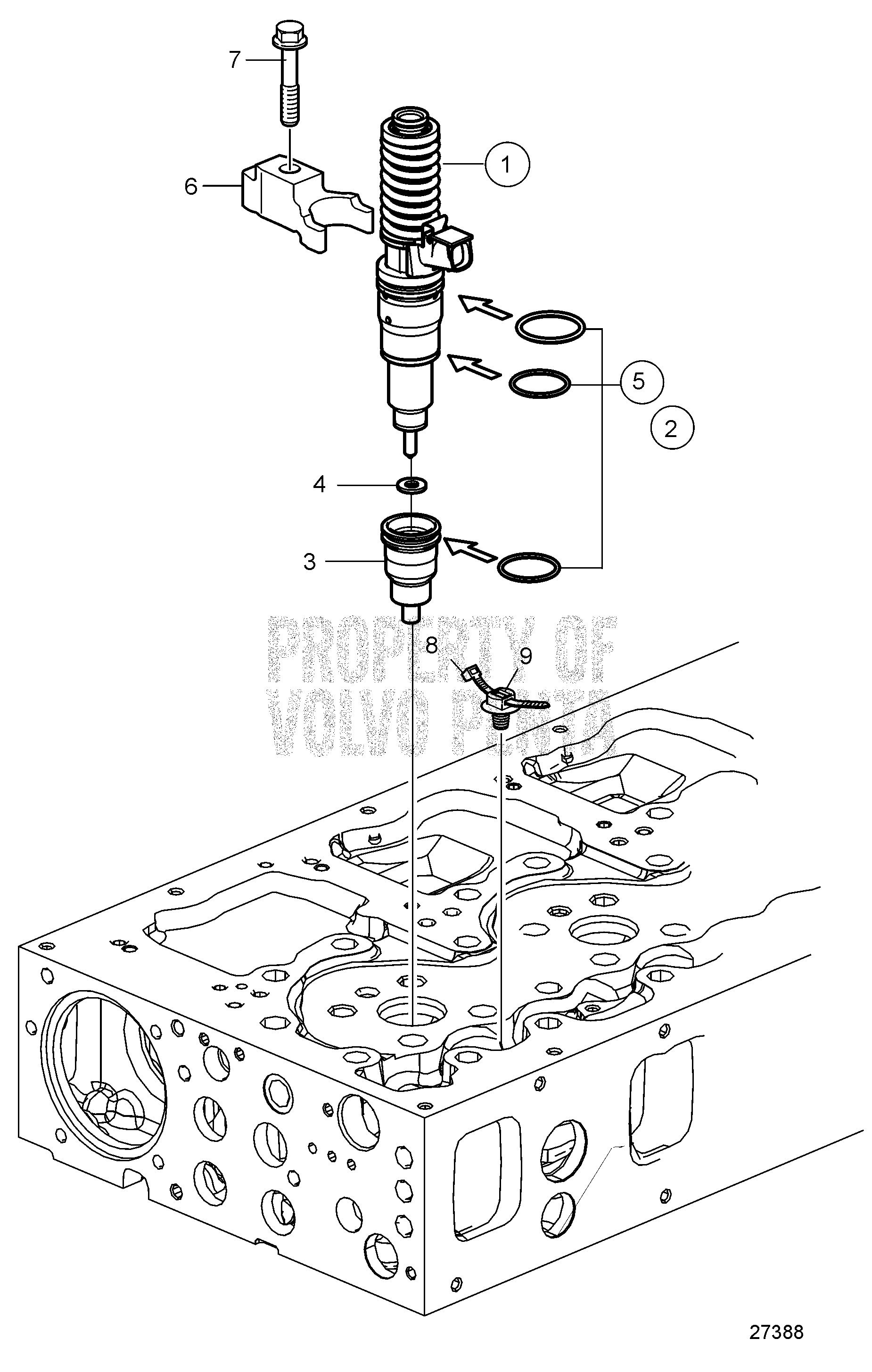 7
1
6
5
2
4
3
PROPERTY OF
VOLVO PENTA
8
9
27388