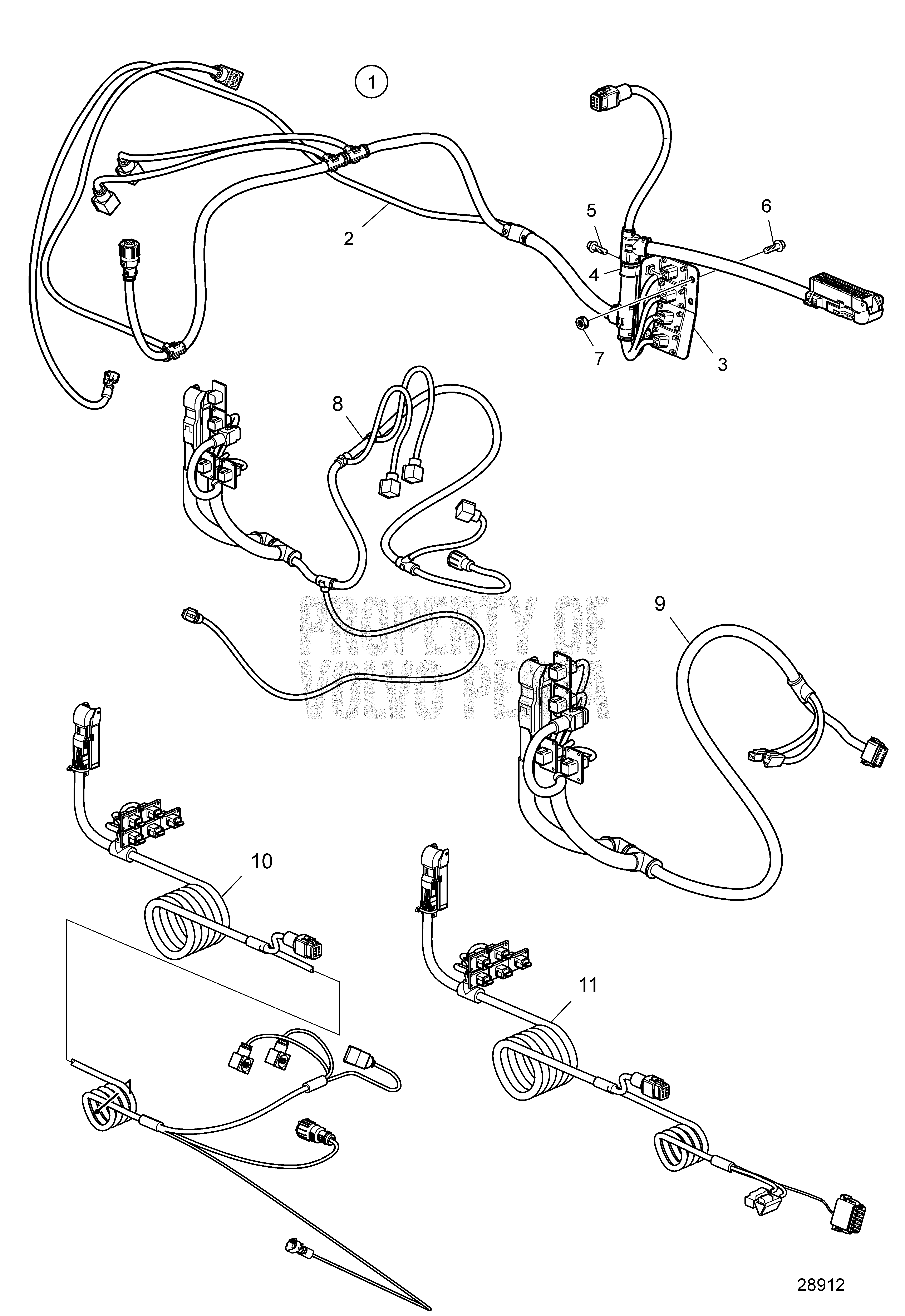 1
2
5
6
4
7
3
8
PROPERTY OF
VOLVO PENTA
9
10
11
28912