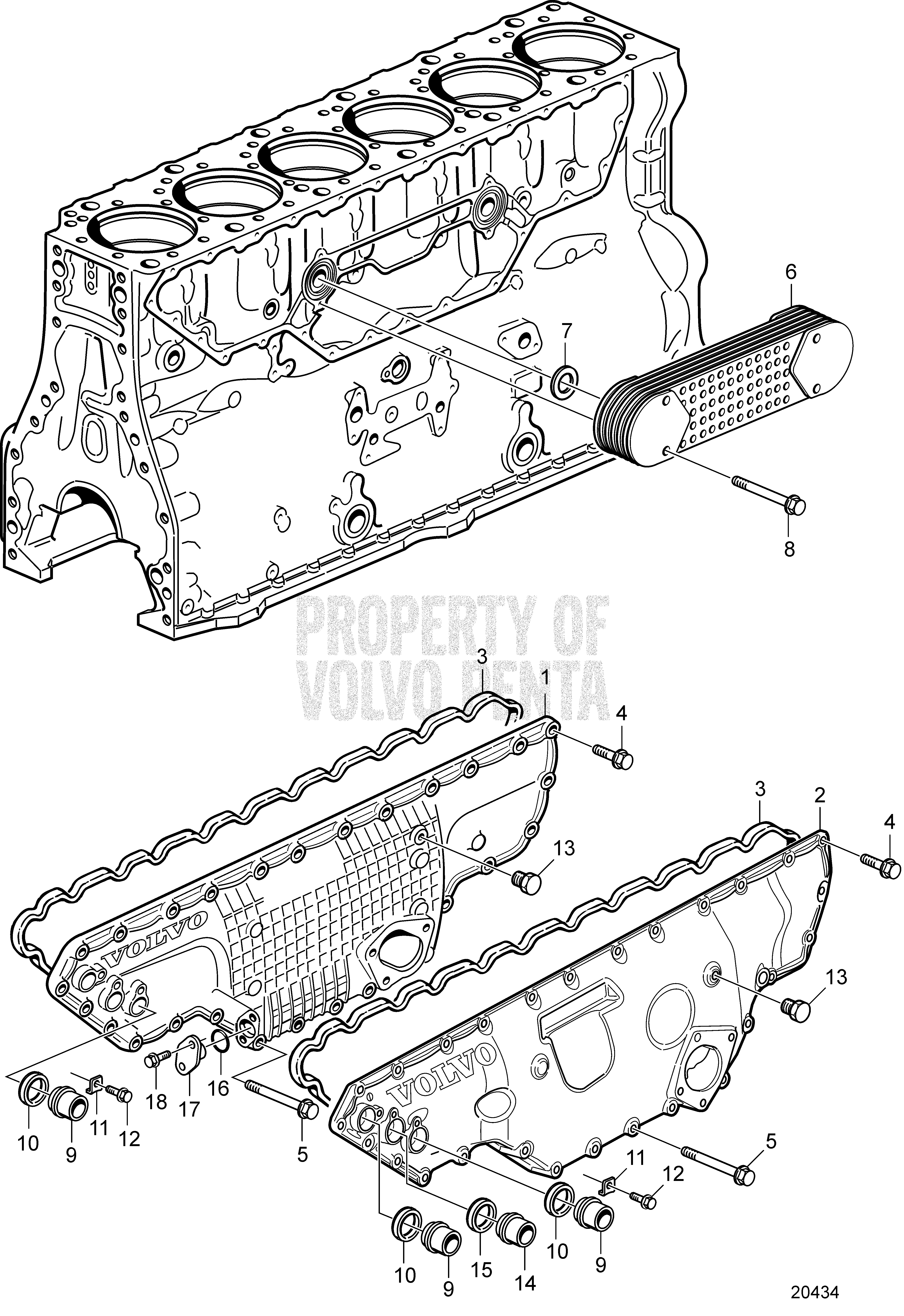 6
7
8
PROPERTY OF
VOLVO PENTA
3
1
4
3
2
4
13
VOLVO
13
VOLVO
18
17
16
10
9
11
12
5
11
12
5
10
9
15
14
10
9
20434