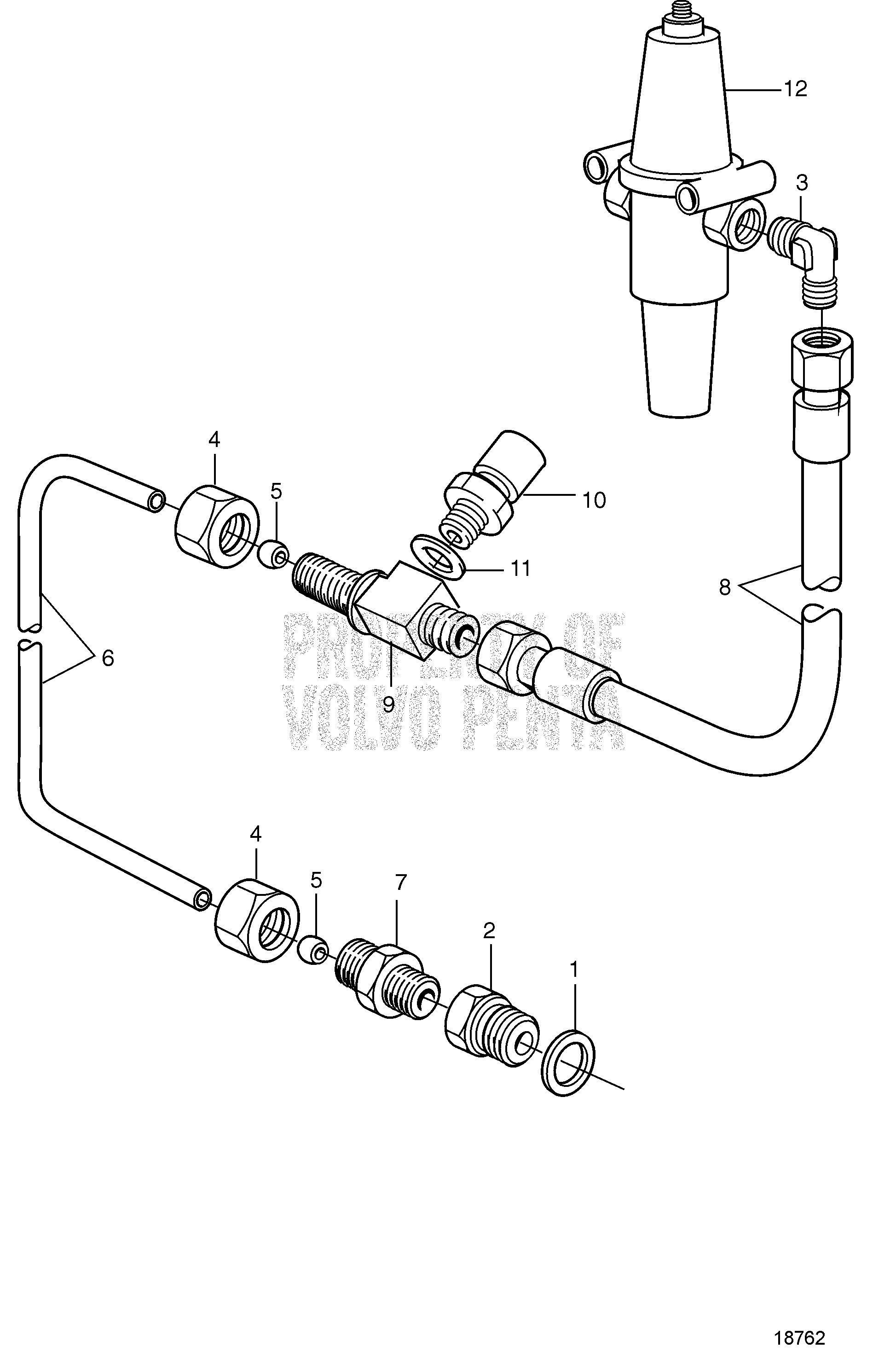 12

3

4

5

10

11

8

6

9

PROPERTY OF VOLVO PENTA

4

5

7

2

1

18762