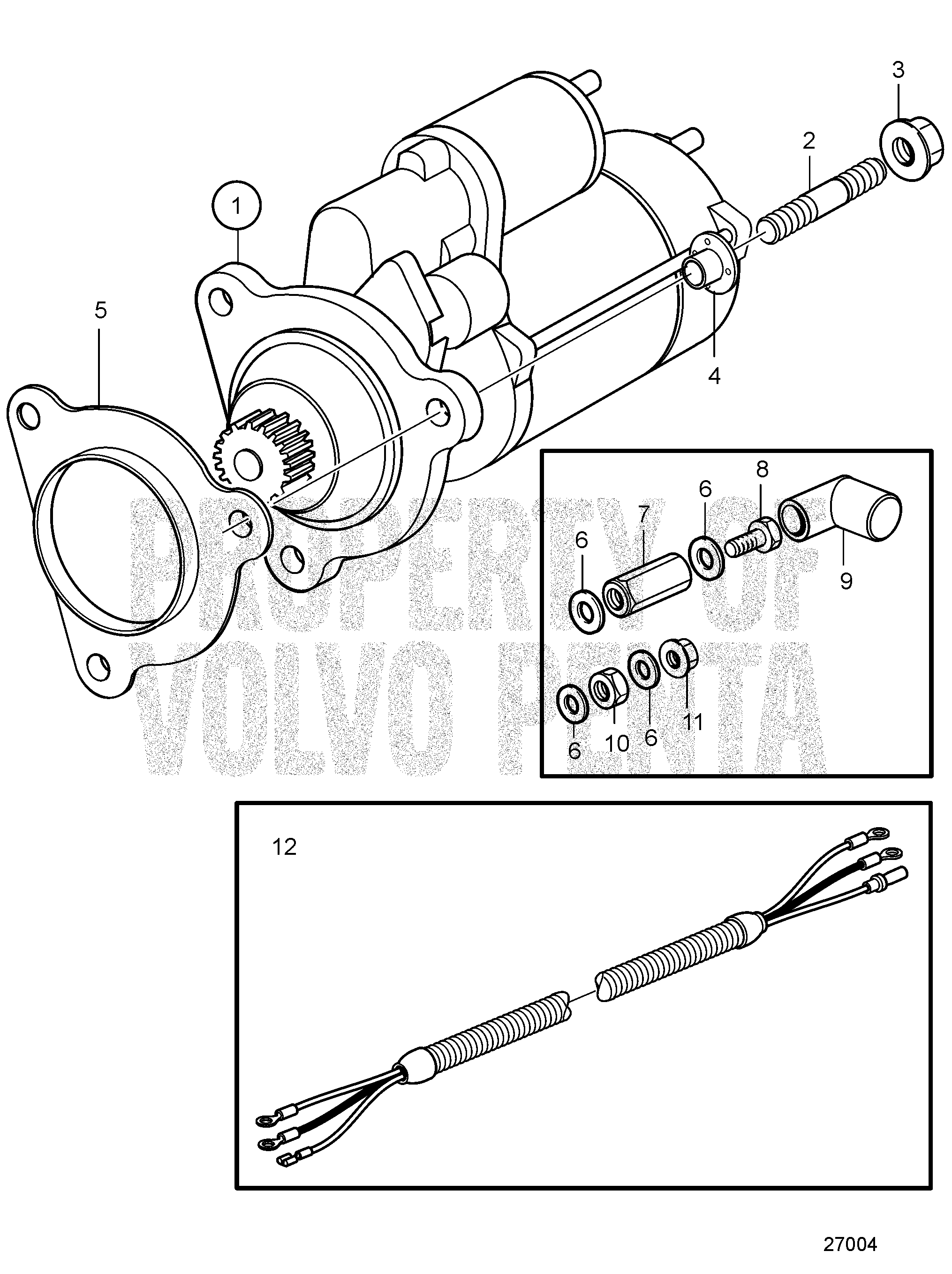 3
2
1
5
4
8
6
7
6
9
6
10
6
11
PROPERTY OF VOLVO PENTA
12
27004