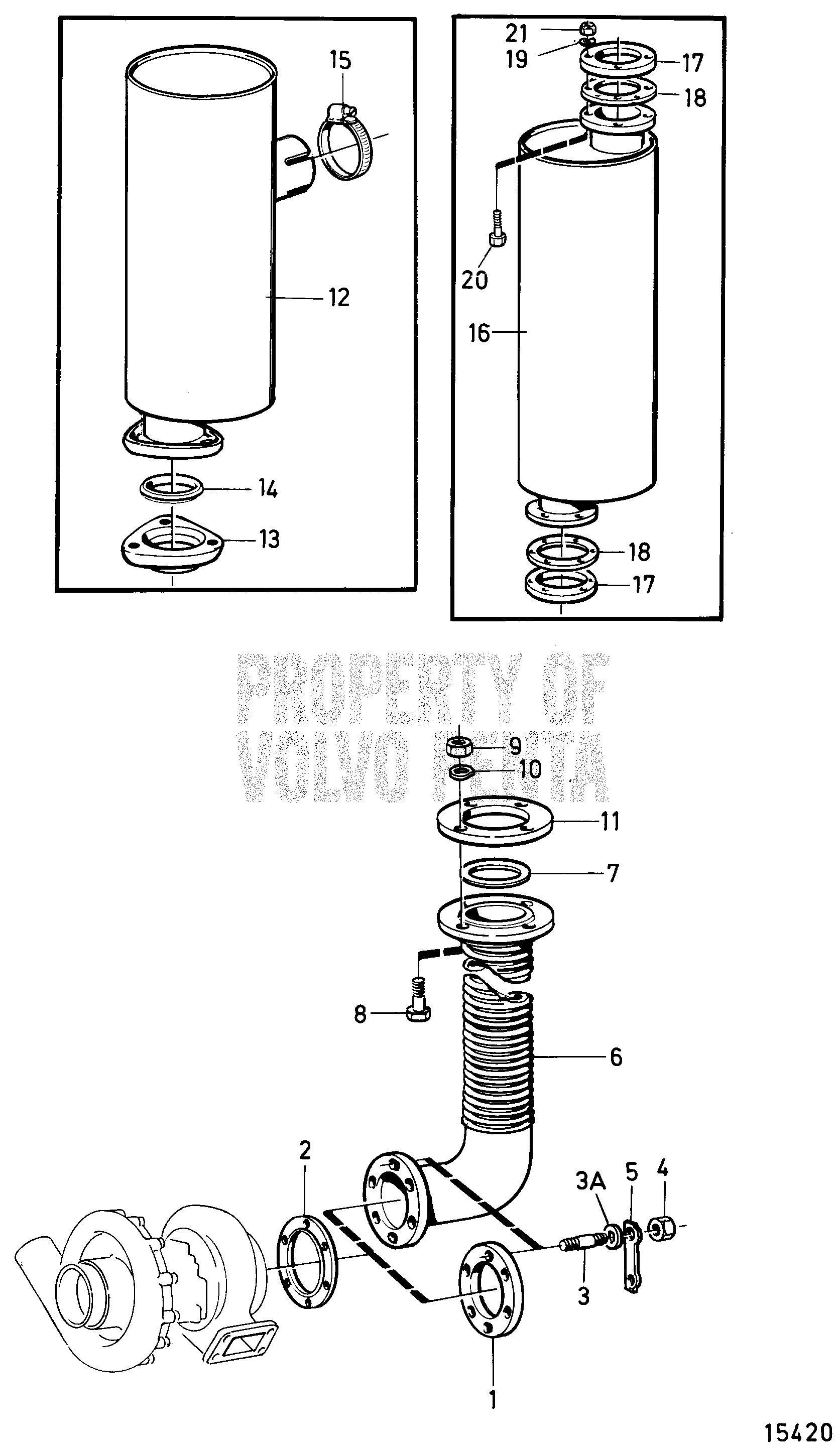 15
12
14
13
21
19
17
18
20
16
18
17
PROPERTY OF
VOLVO PENTA
9
10
11
7
8
6
2
3A
5
4
3
1
15420