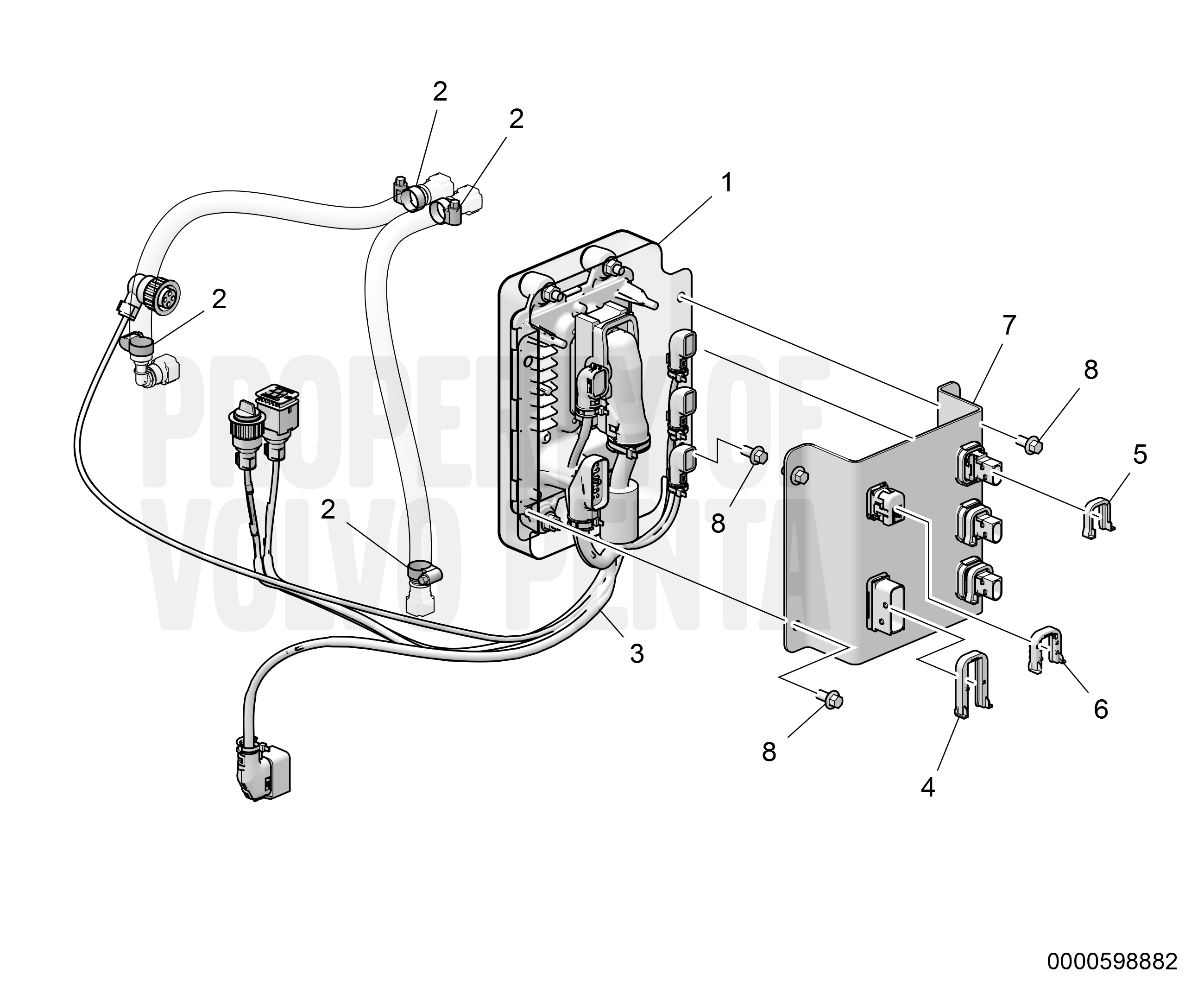 2
2
1
2
7
8
5
8
2
3
6
8
4
PROPERTY OF VOLVO PENTA
0000598882