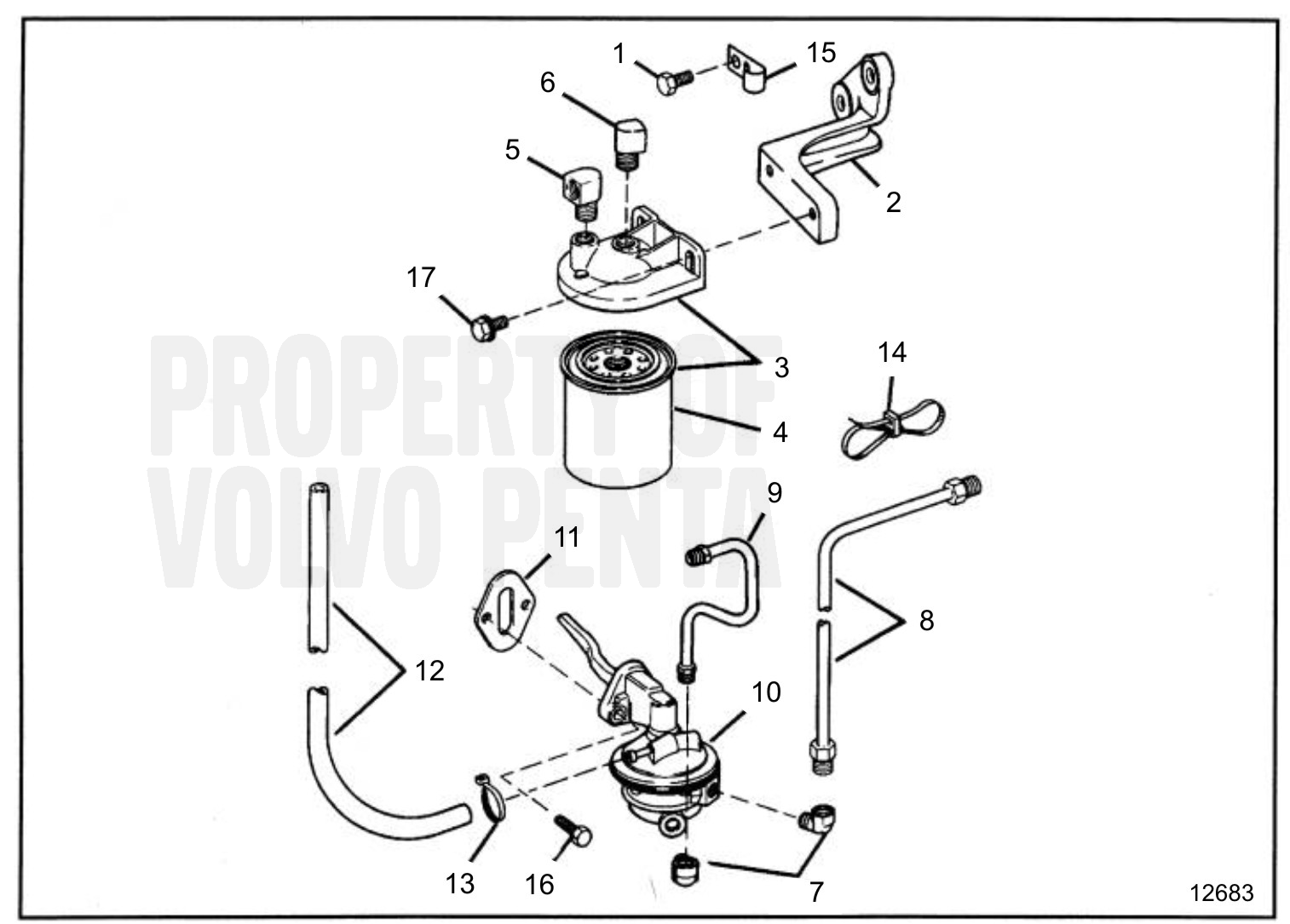 1
15
6
5
2
17
3
14
4
PROPERTY OF
VOLVO PENTA
9
11
8
12
10
13
16
7
12683