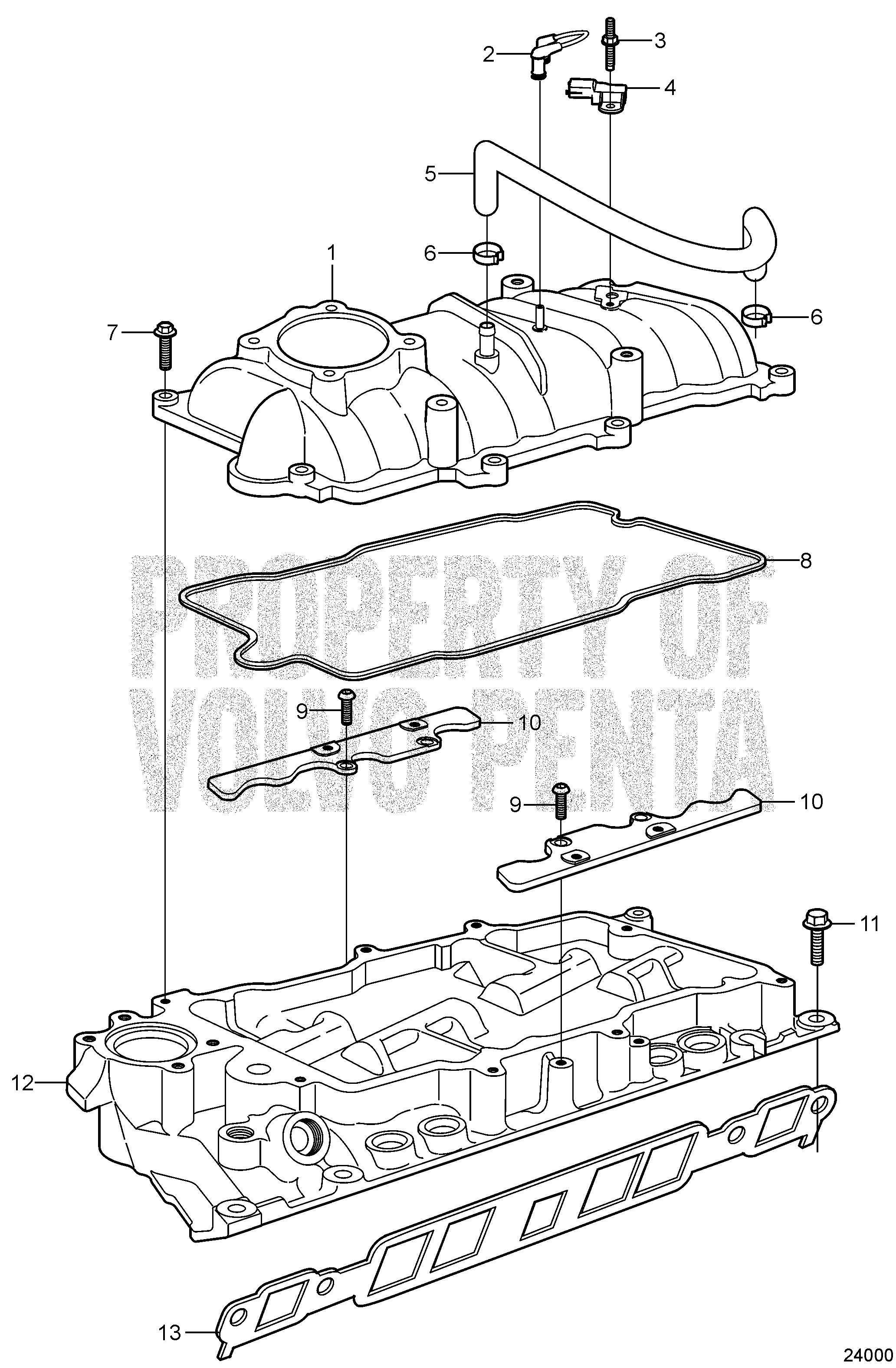 2
3
4
5
6
1
7
6
8
PROPERTY OF
VOLVO PENTA
9
10
9
10
11
12
13
24000