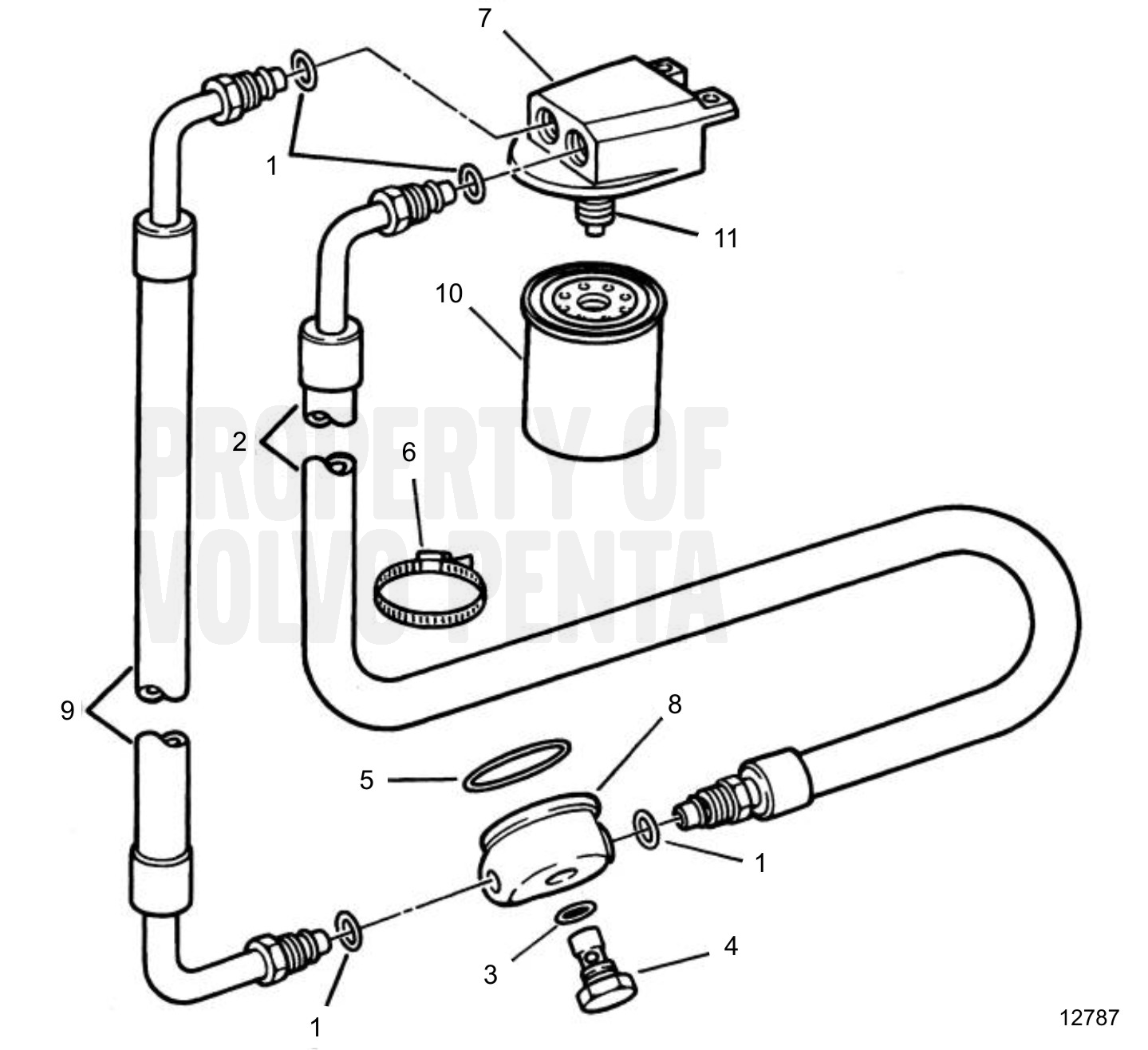 7
1
11
10
2
6
PROPERTY OF VOLVO PENTA
9
8
5
1
3
4
1
12787